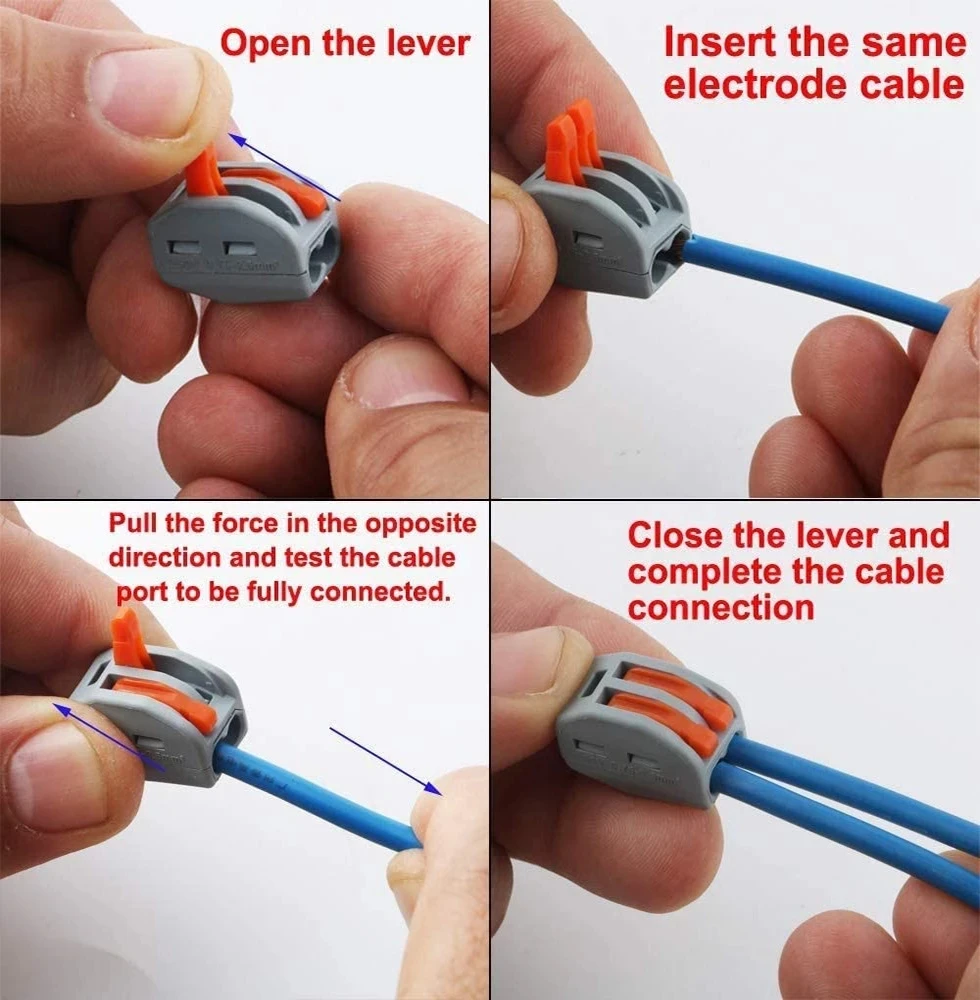 Open the lever

Insert the same electrode cable

Pull the force in the opposite direction and test the cable port to be fully connected.

Close the lever and complete the cable connection