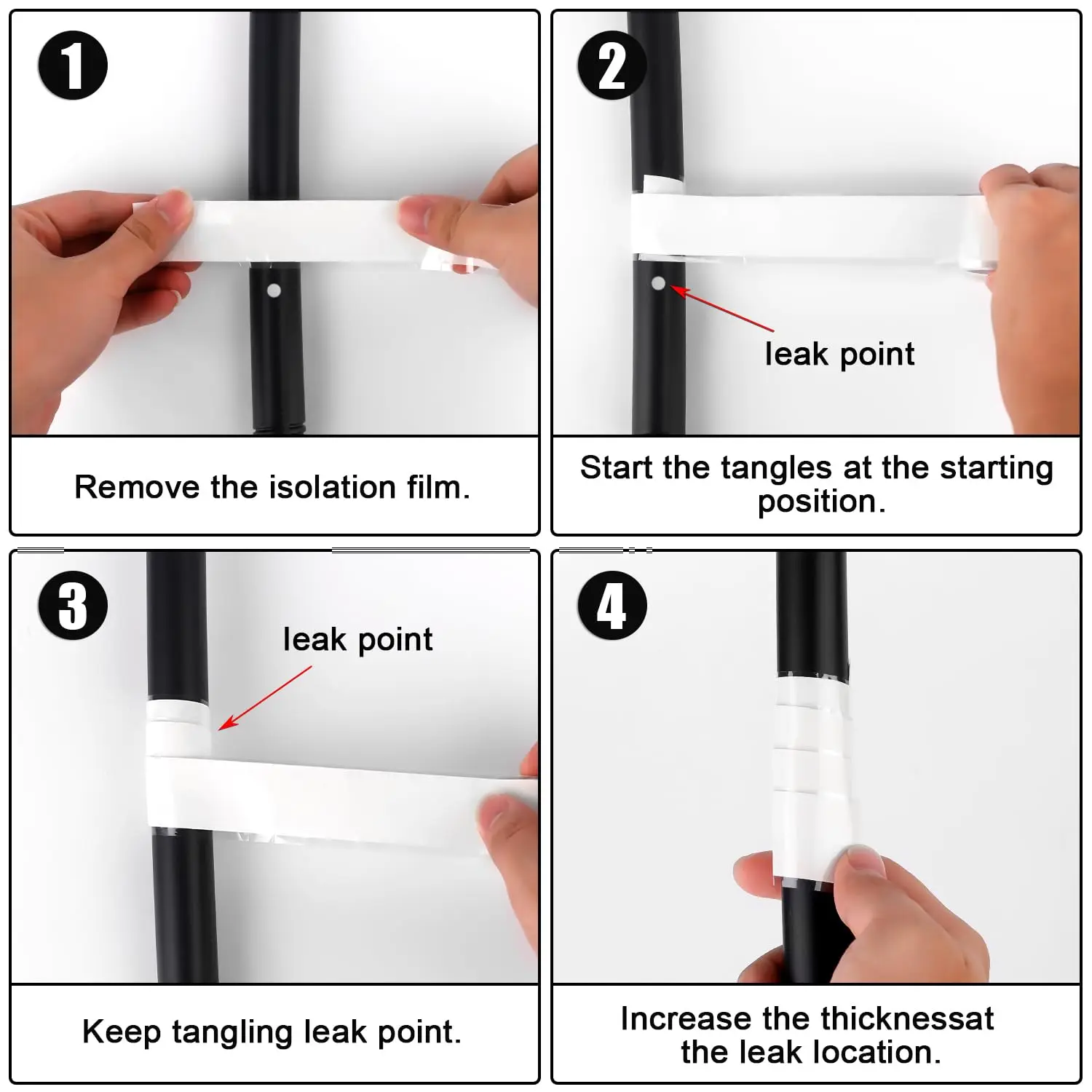 1

Remove the isolation film.

2

leak point

Start the tangles at the starting position.

3

leak point

Keep tangling leak point.

4

Increase the thicknessat the leak location.