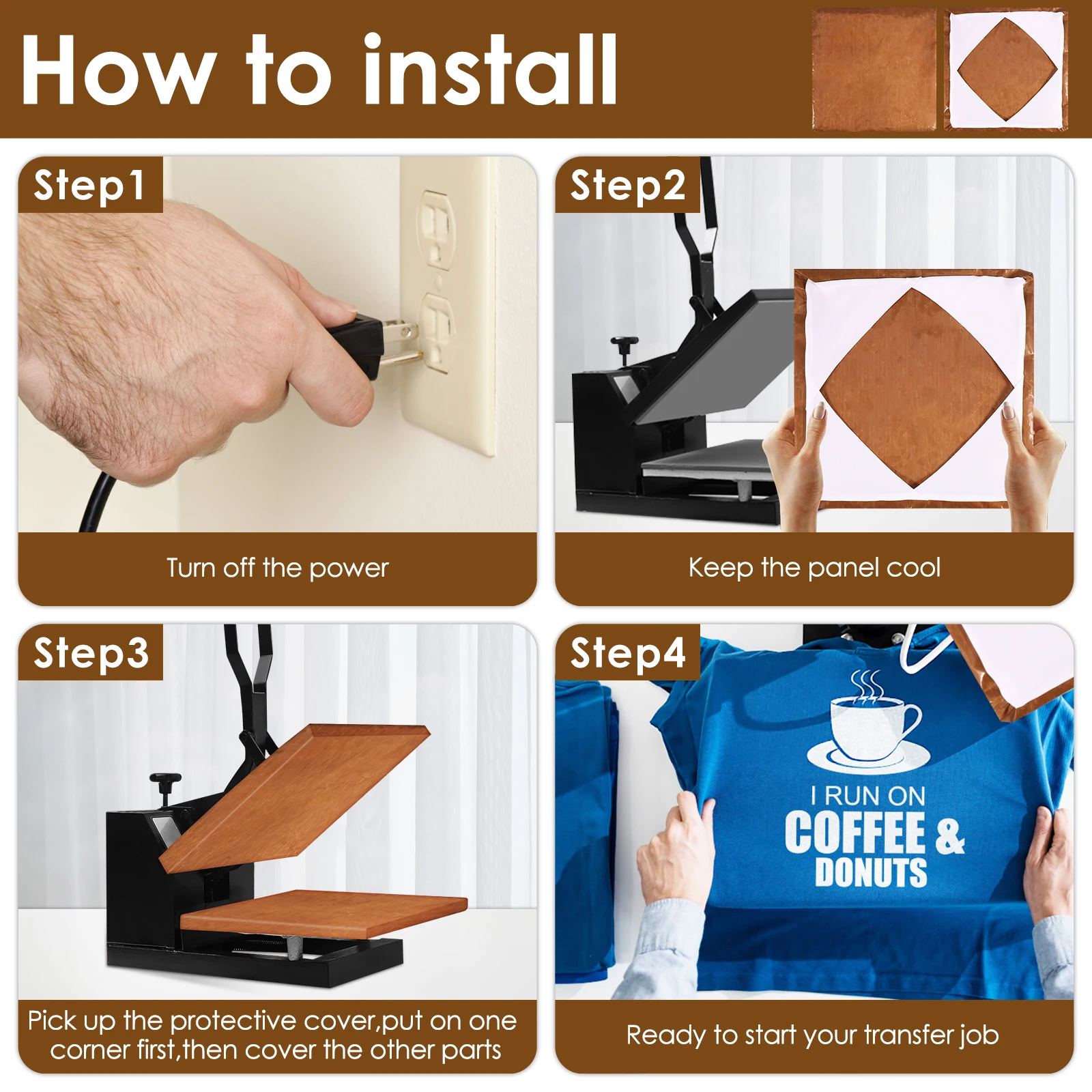 How to install

Step1

Turn off the power

Step2

Keep the panel cool

Step3

Pick up the protective cover,put on one corner first,then cover the other parts

Step4

I RUN ON COFFEE & DONUTS

Ready to start your transfer job