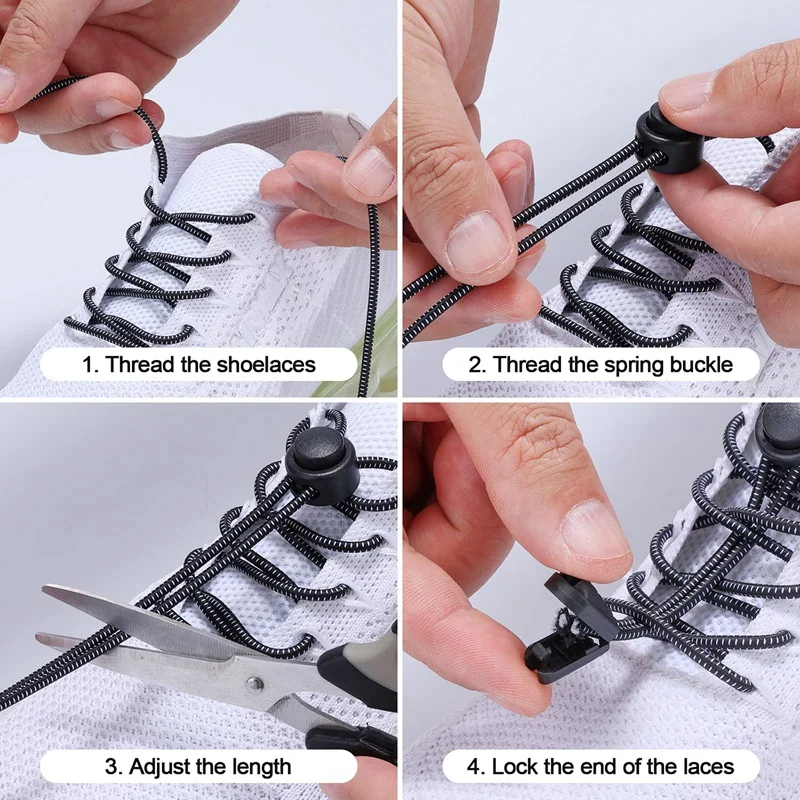 1. Thread the shoelaces

2. Thread the spring buckle

3. Adjust the length

4. Lock the end of the laces