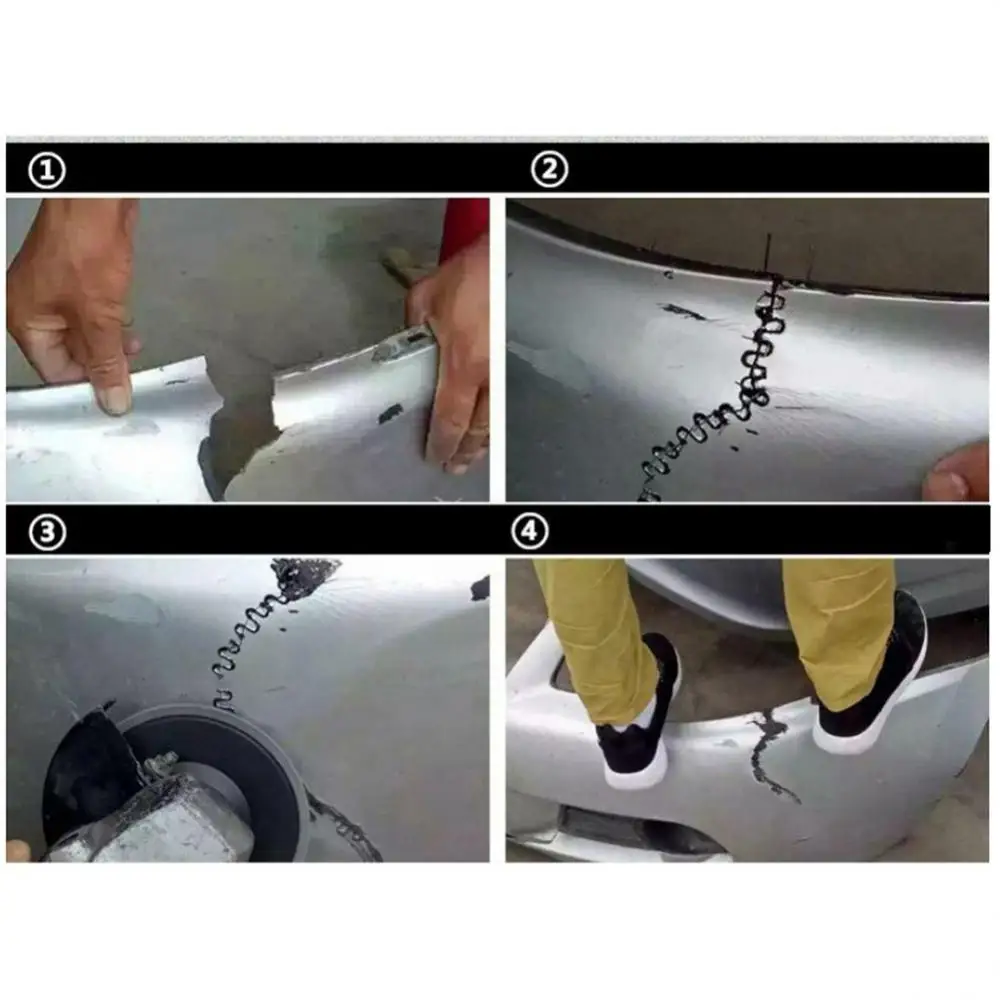 ①

②

③

④