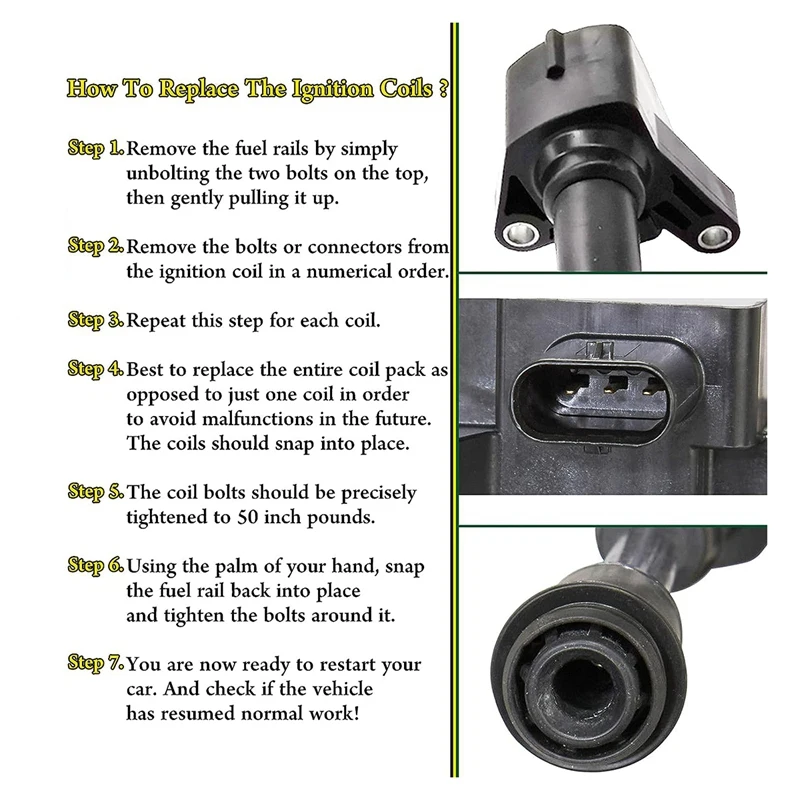 How To Replace The Ignition Coils ?

Step 1. Remove the fuel rails by simply unbolting the two bolts on the top, then gently pulling it up.

Step 2. Remove the bolts or connectors from the ignition coil in a numerical order.

Step 3. Repeat this step for each coil.

Step 4. Best to replace the entire coil pack as opposed to just one coil in order to avoid malfunctions in the future. The coils should snap into place.

Step 5. The coil bolts should be precisely tightened to 50 inch pounds.

Step 6. Using the palm of your hand, snap the fuel rail back into place and tighten the bolts around it.

Step 7. You are now ready to restart your car. And check if the vehicle has resumed normal work!