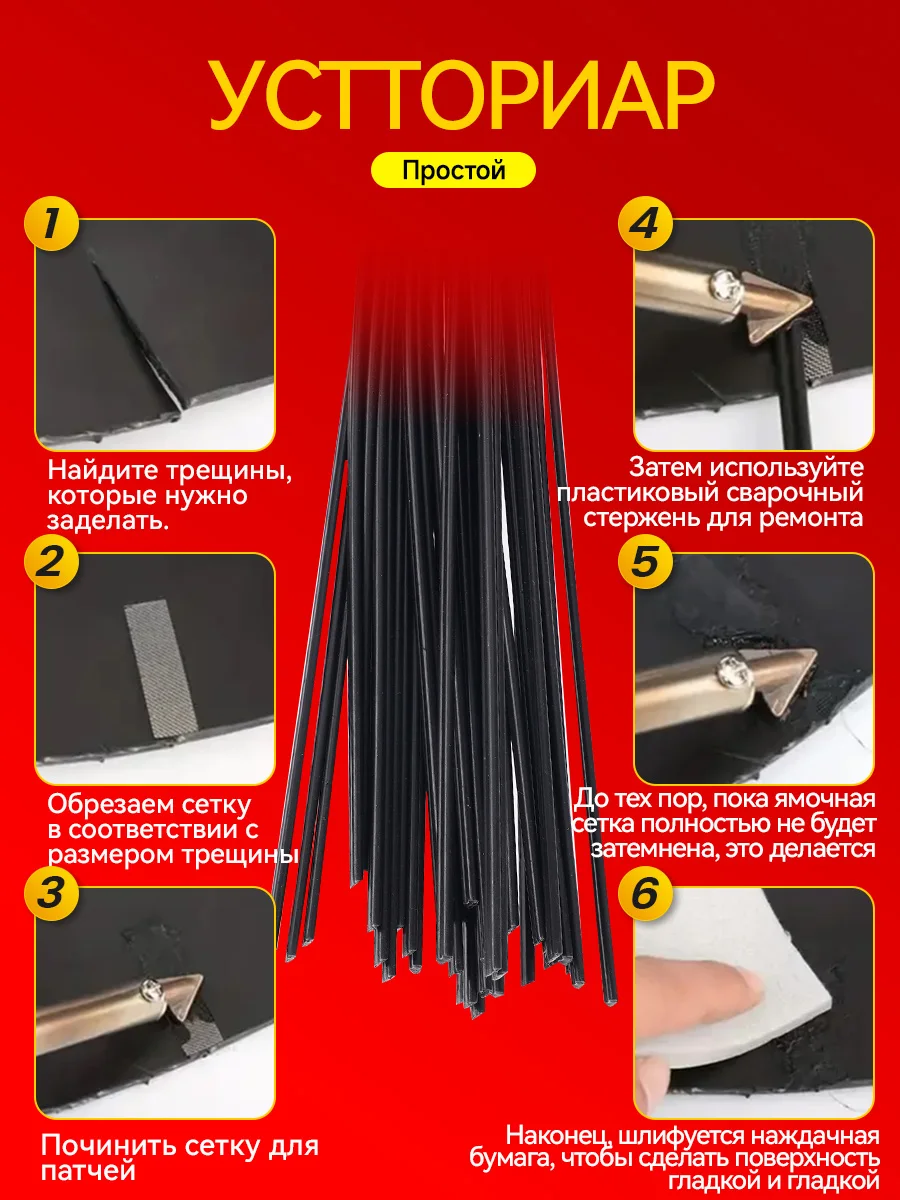 УСТТОРИАР

Простой

1

Найдите трещины, которые нужно заделать.

2

Обрезаем сетку в соответствии с размером трещины

3

Починить сетку для патчей

4

Затем используйте пластиковый сварочный стержень для ремонта

5

До тех пор, пока ямочная сетка полностью не будет затемнена, это делается

6

Наконец, шлифуется наждачная бумага, чтобы сделать поверхность гладкой и гладкой