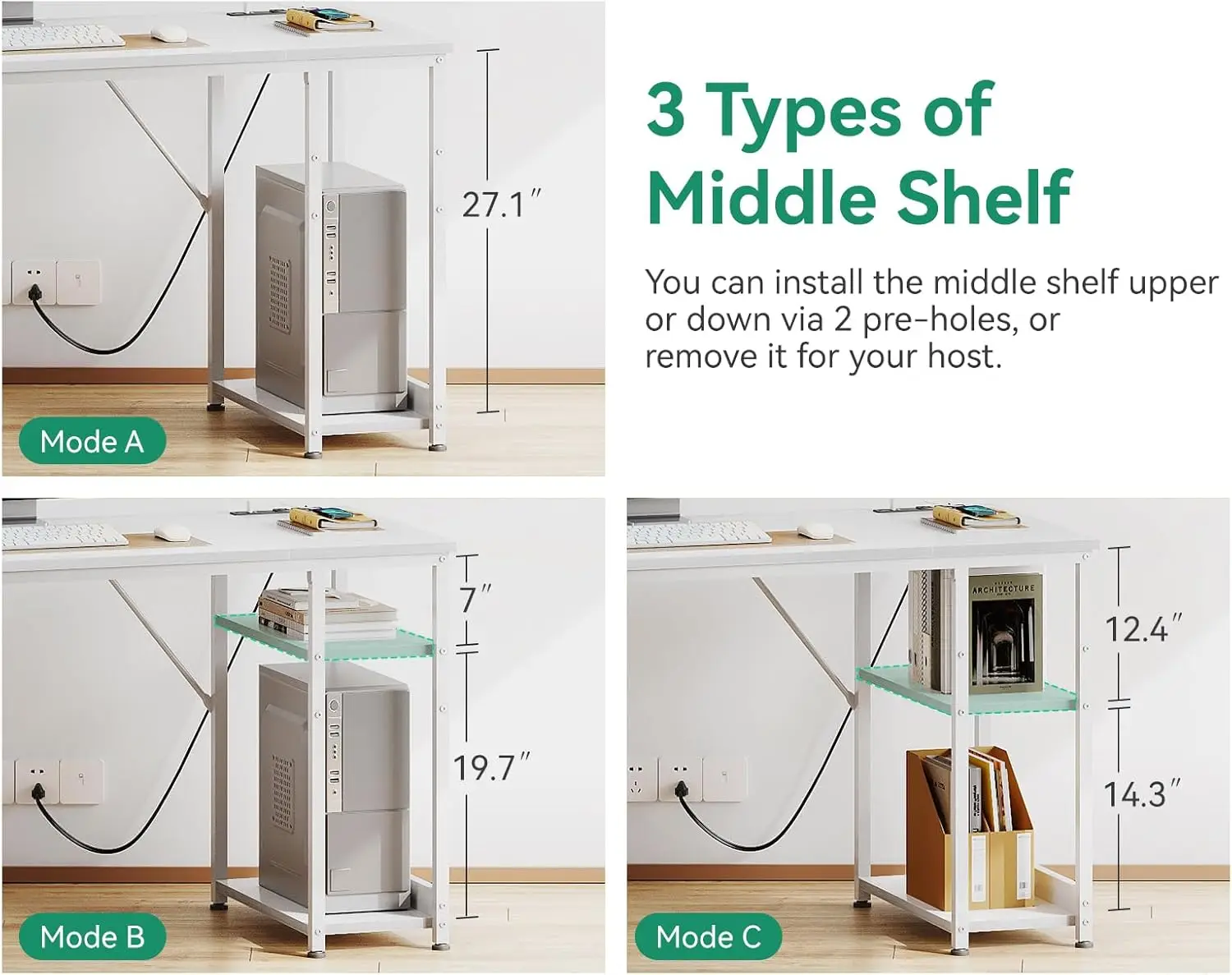 27.1″

Mode A

3 Types of Middle Shelf

You can install the middle shelf upper or down via 2 pre-holes, or remove it for your host.

7″

19.7″

Mode B

ARCHITECTURE

12.4″

14.3″

Mode C