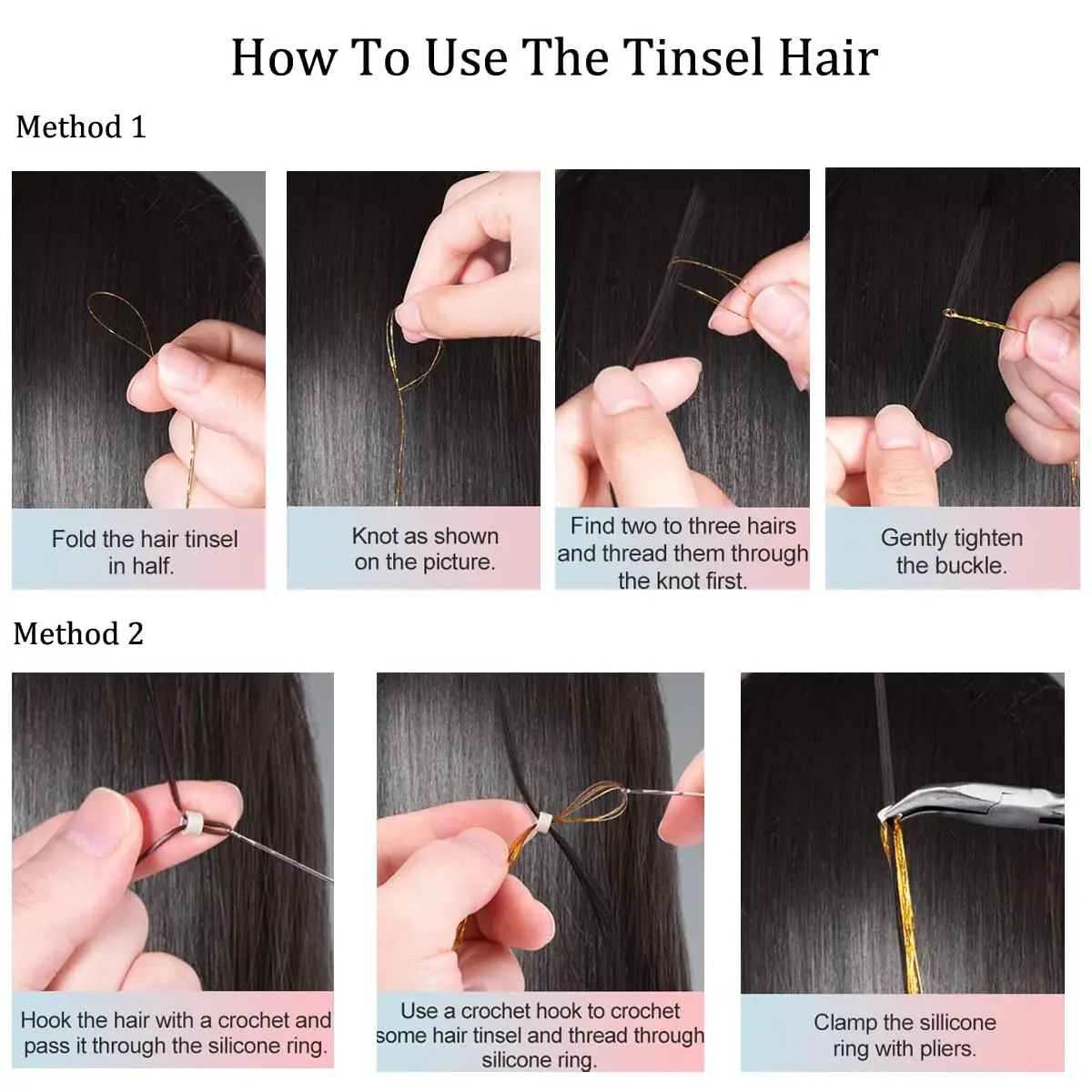 How To Use The Tinsel Hair

Method 1

Fold the hair tinsel in half.

Knot as shown on the picture.

Find two to three hairs and thread them through the knot first.

Gently tighten the buckle.

Method 2

Hook the hair with a crochet and pass it through the silicone ring.

Use a crochet hook to crochet some hair tinsel and thread through silicone ring.

Clamp the sillicone ring with pliers.