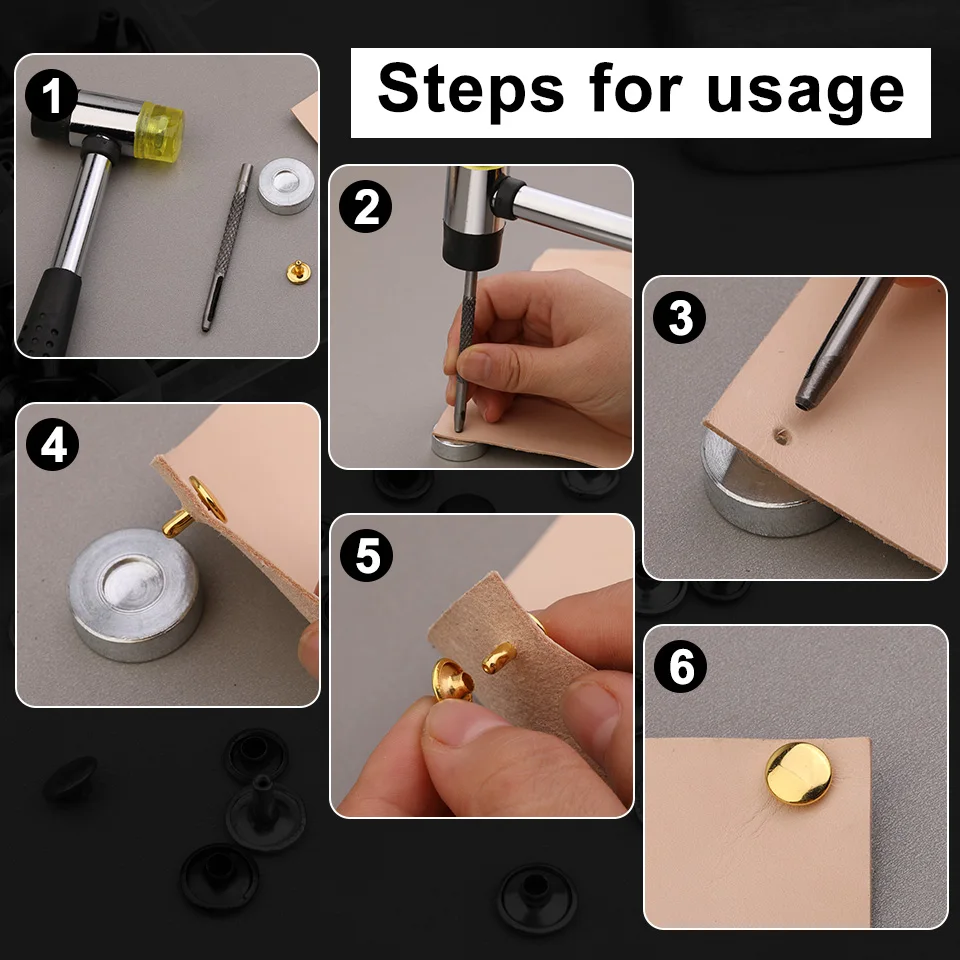 Steps for usage

1

2

3

4

5

6