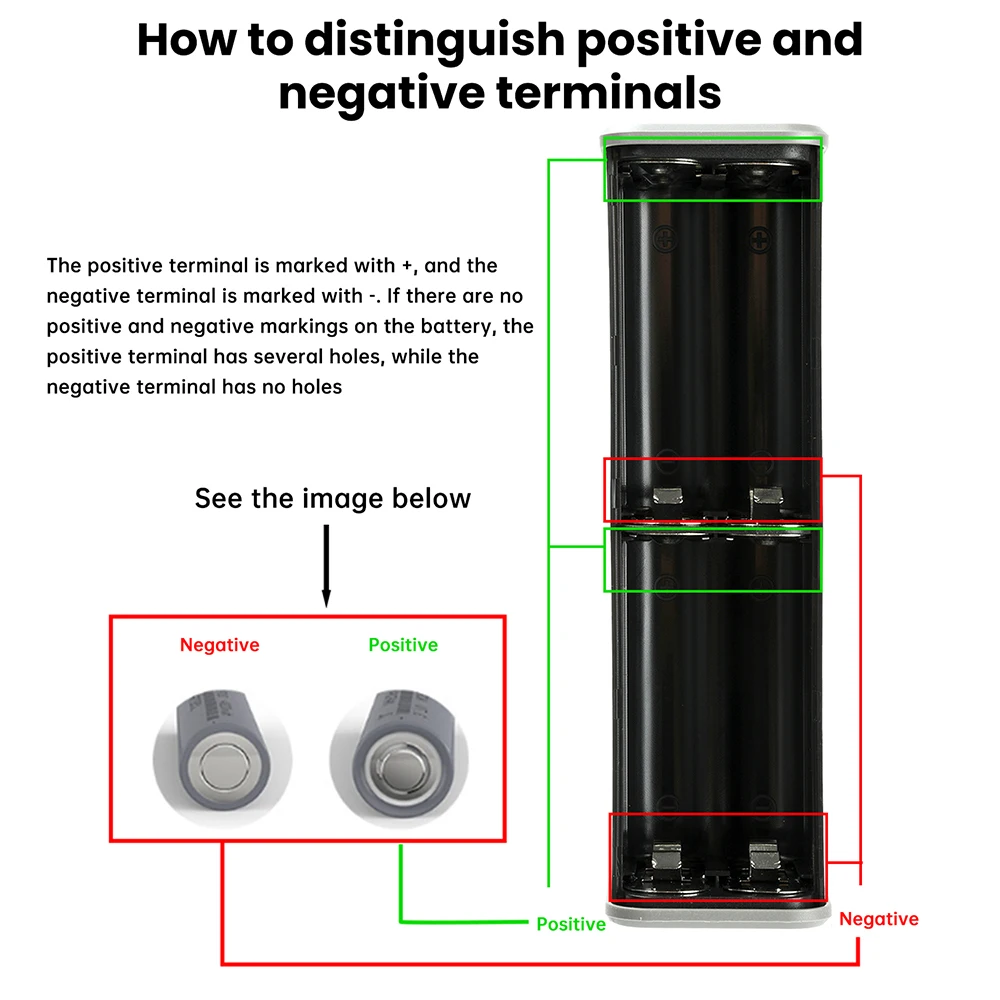 How to distinguish positive and negative terminals

The positive terminal is marked with +, and the negative terminal is marked with -. If there are no positive and negative markings on the battery, the positive terminal has several holes, while the negative terminal has no holes

See the image below

Negative

Positive

Positive

Negative