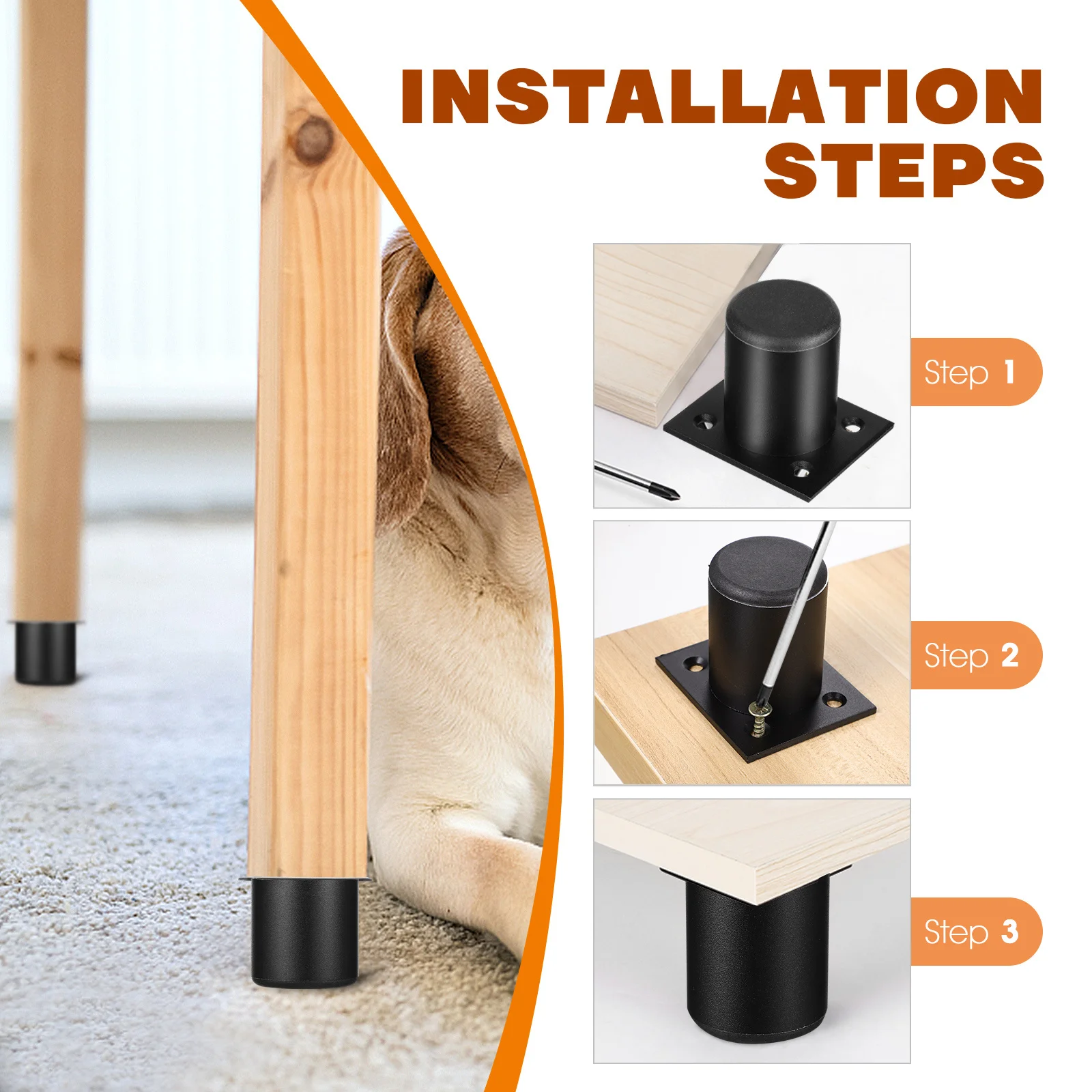 INSTALLATION STEPS

Step 1

Step 2

Step 3