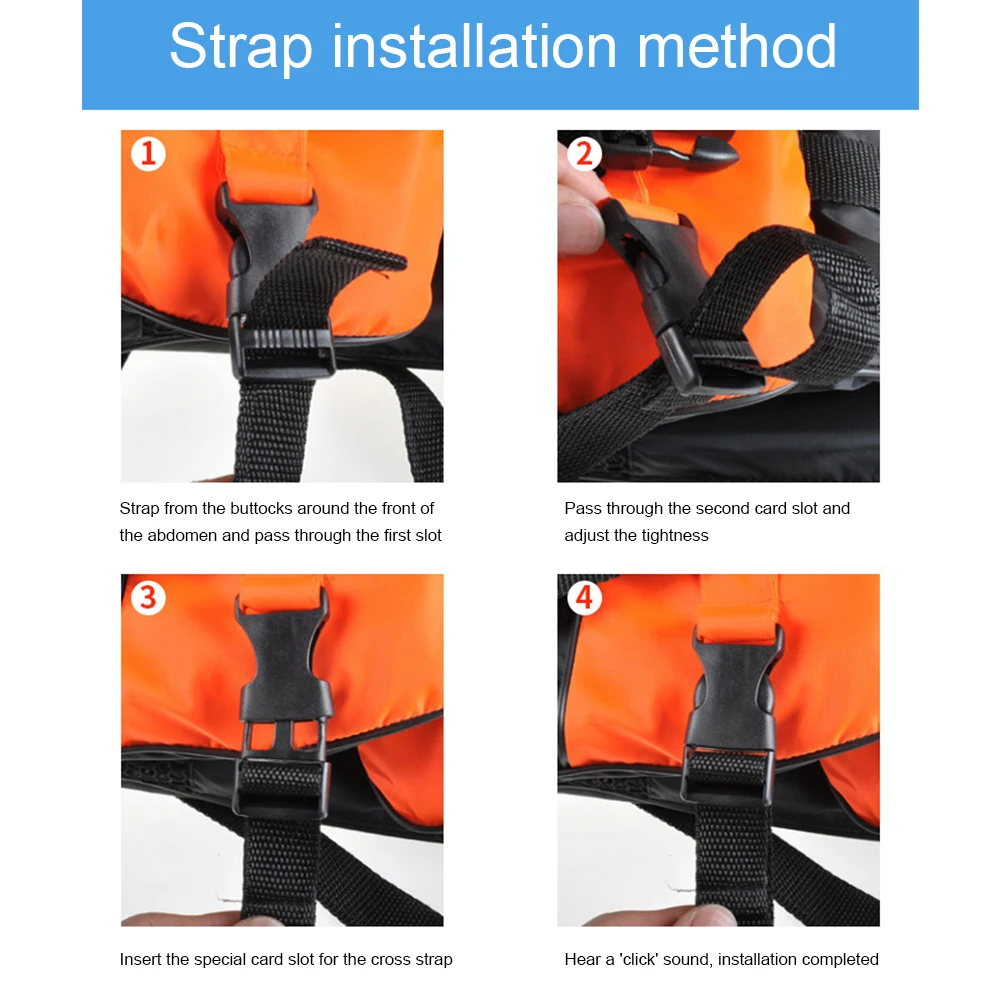 Strap installation method

1

Strap from the buttocks around the front of the abdomen and pass through the first slot

2

Pass through the second card slot and adjust the tightness

3

Insert the special card slot for the cross strap

4

Hear a 'click' sound, installation completed