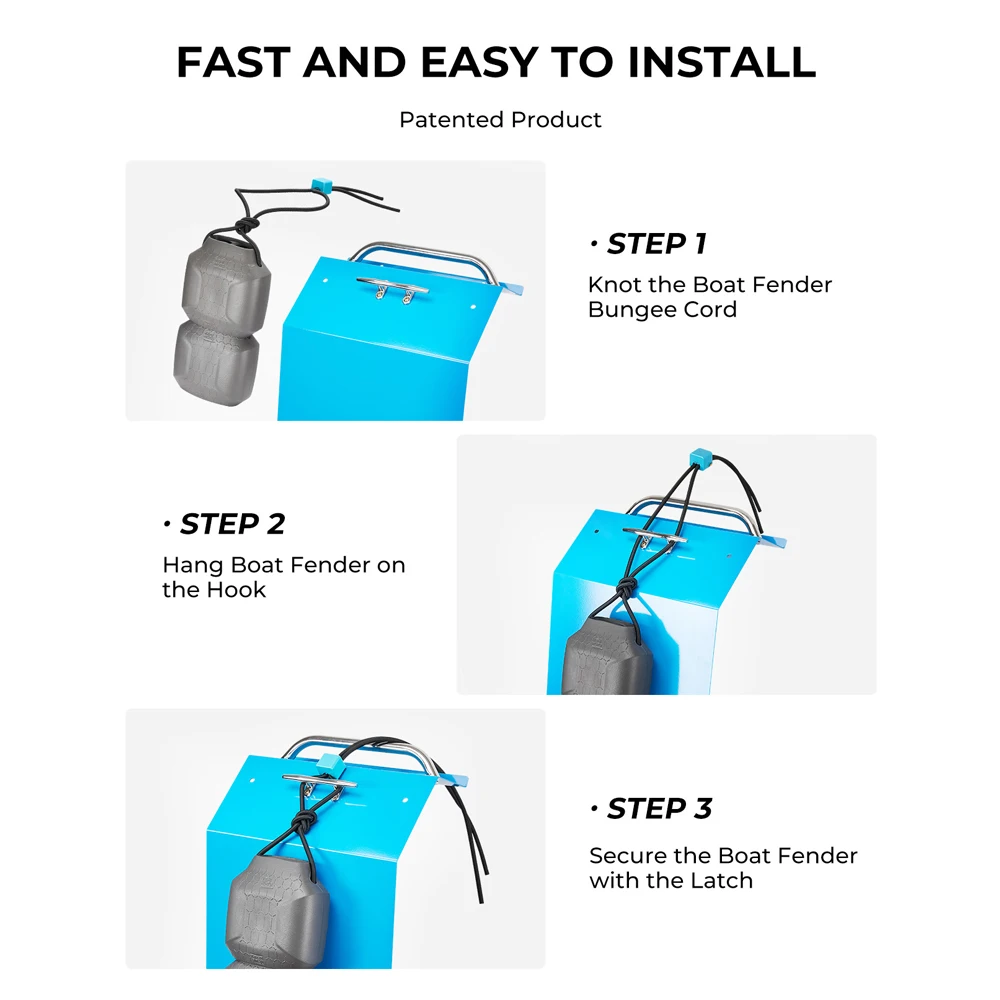 FAST AND EASY TO INSTALL

Patented Product

· STEP 1

Knot the Boat Fender Bungee Cord

· STEP 2

Hang Boat Fender on the Hook

· STEP 3

Secure the Boat Fender with the Latch