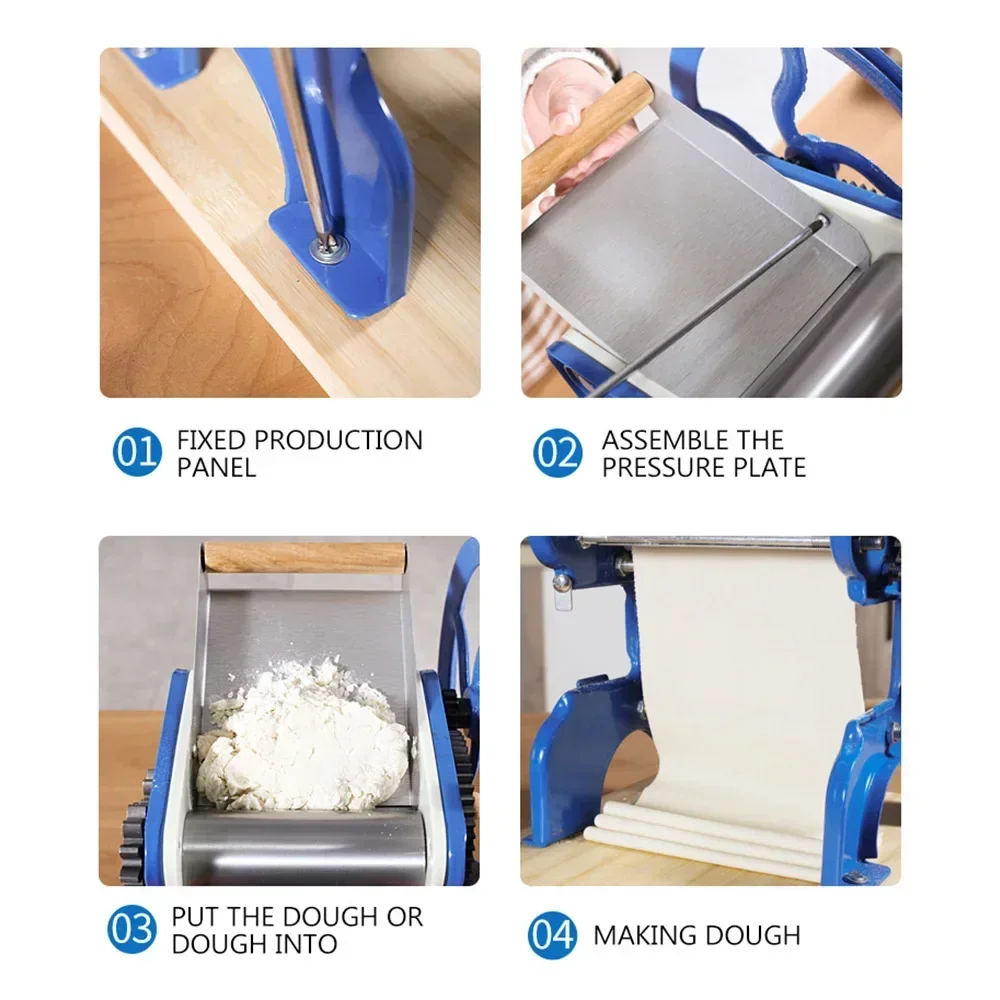 01 FIXED PRODUCTION PANEL

02 ASSEMBLE THE PRESSURE PLATE

03 PUT THE DOUGH OR DOUGH INTO

04 MAKING DOUGH