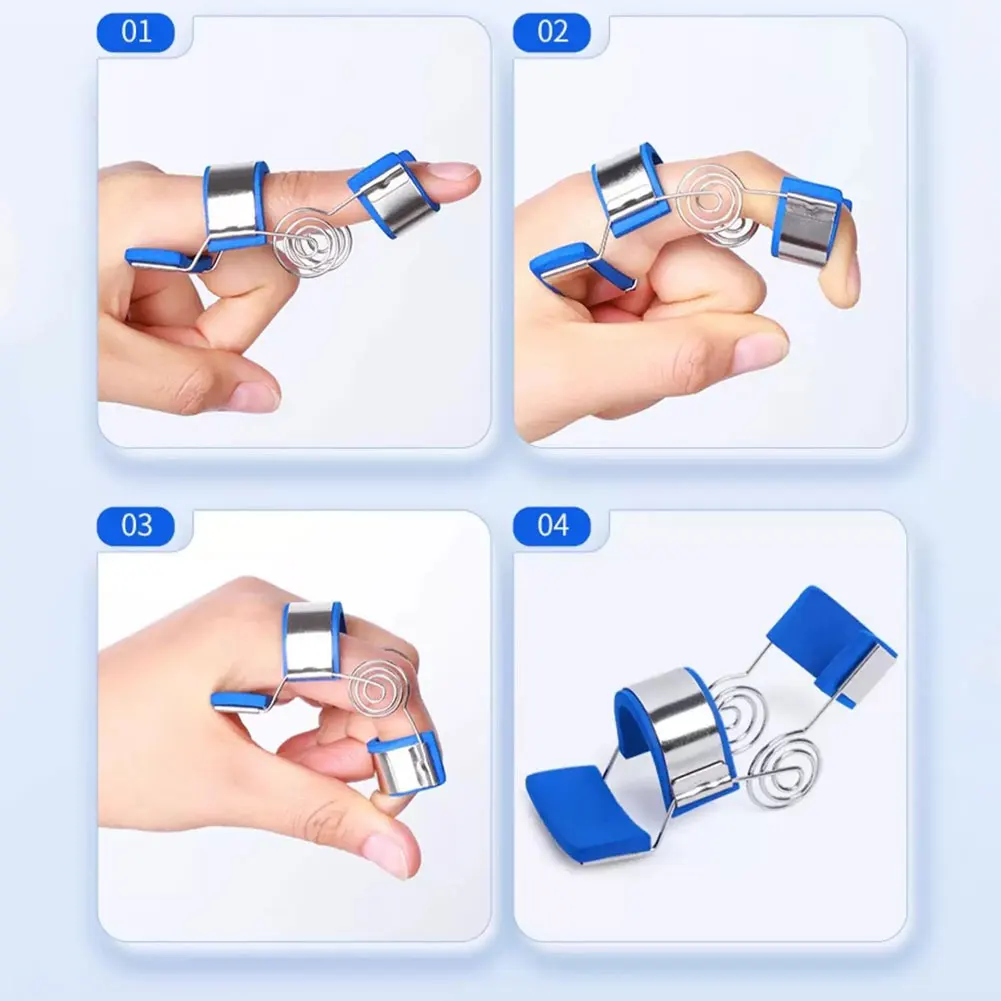 01

02

03

04