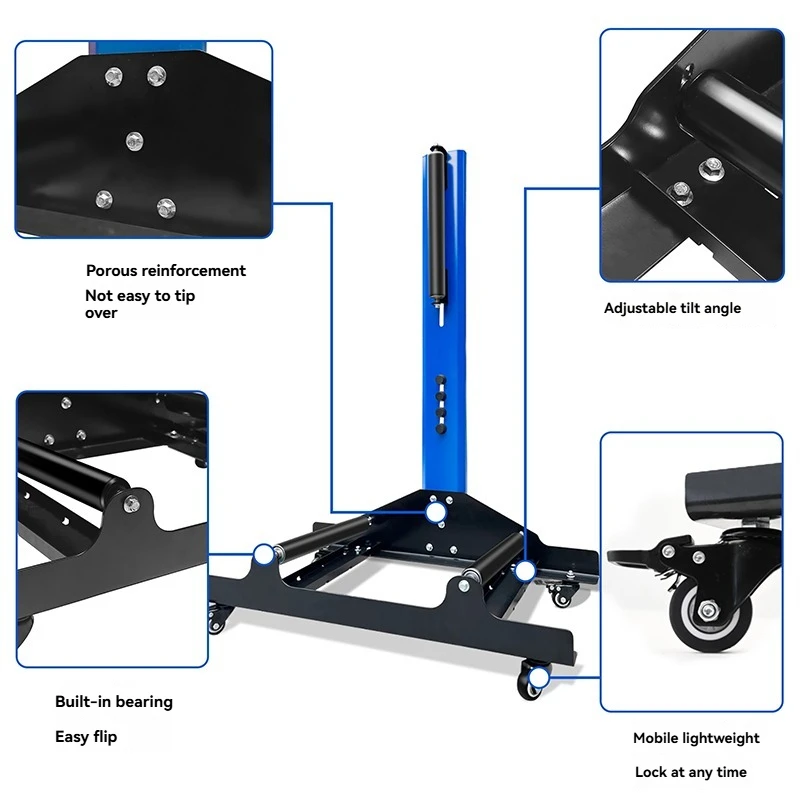 Porous reinforcement

Not easy to tip over

Adjustable tilt angle

Built-in bearing

Easy flip

Mobile lightweight

Lock at any time