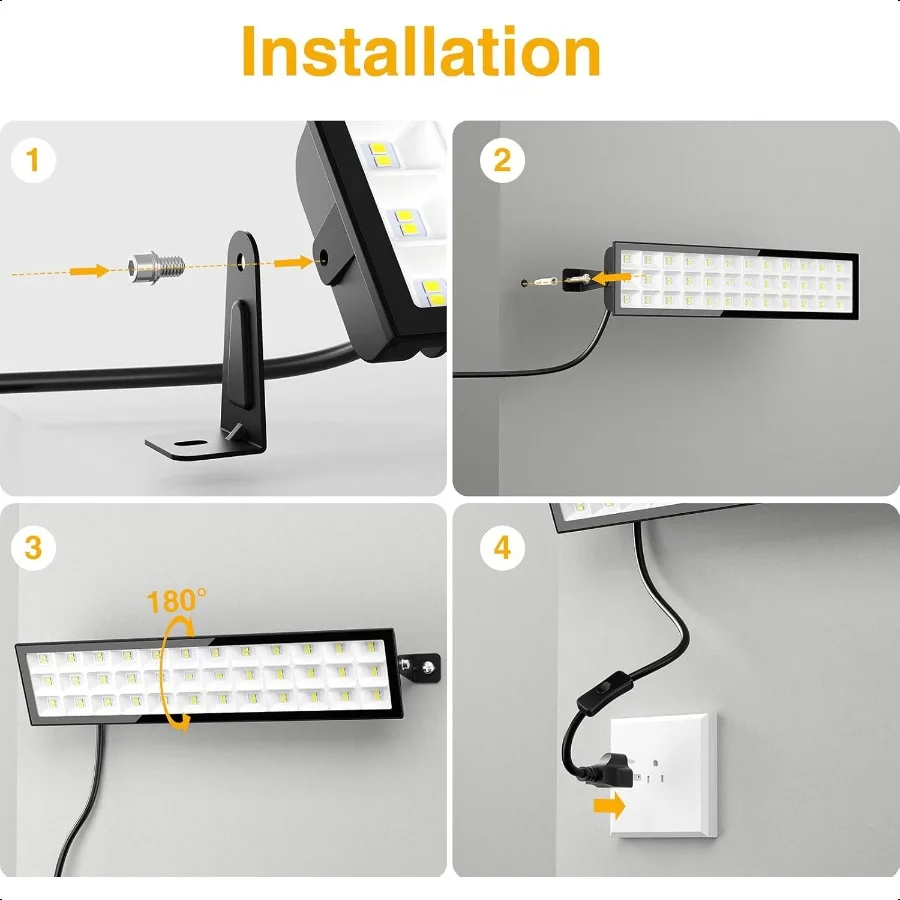 Installation

1

2

3

180°

4