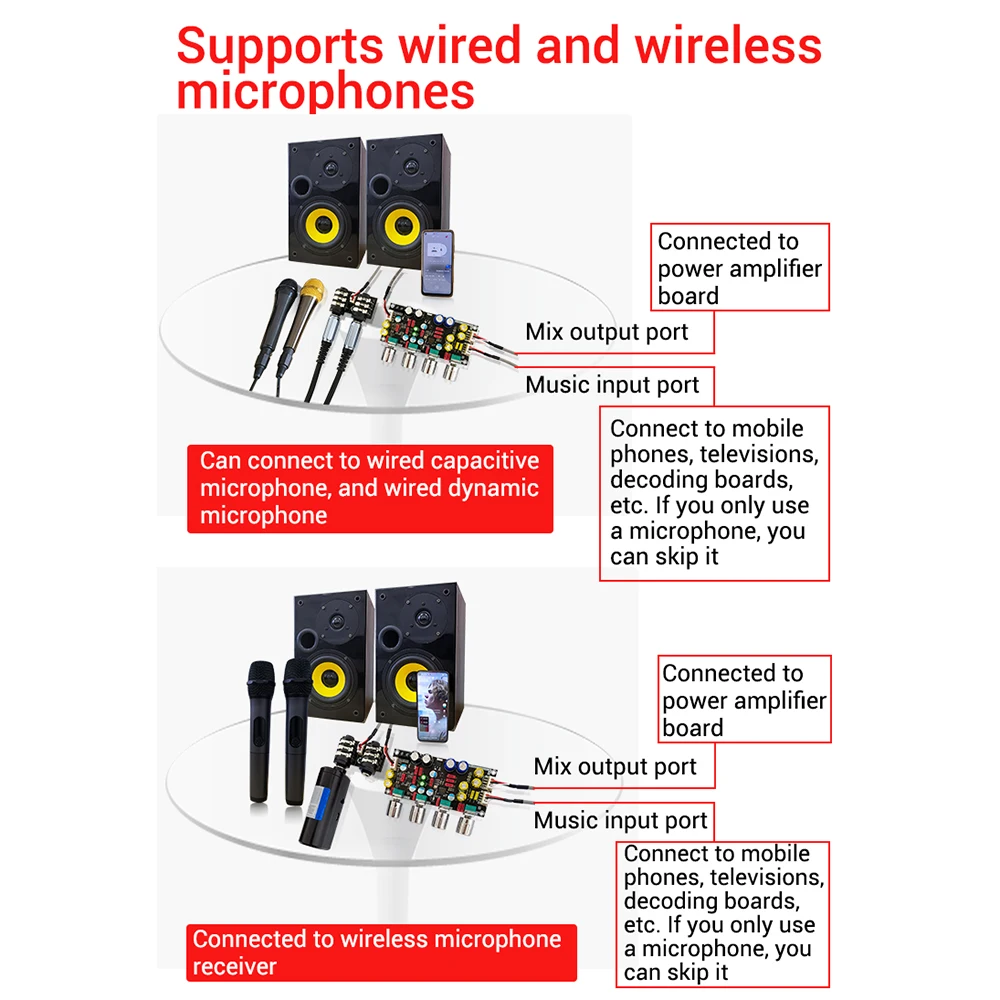 Supports wired and wireless microphones

Connected to power amplifier board

Mix output port

Music input port

Connect to mobile phones, televisions, decoding boards, etc. If you only use a microphone, you can skip it

Can connect to wired capacitive microphone, and wired dynamic microphone

Connected to power amplifier board

Mix output port

Music input port

Connect to mobile phones, televisions, decoding boards, etc. If you only use a microphone, you can skip it

Connected to wireless microphone receiver