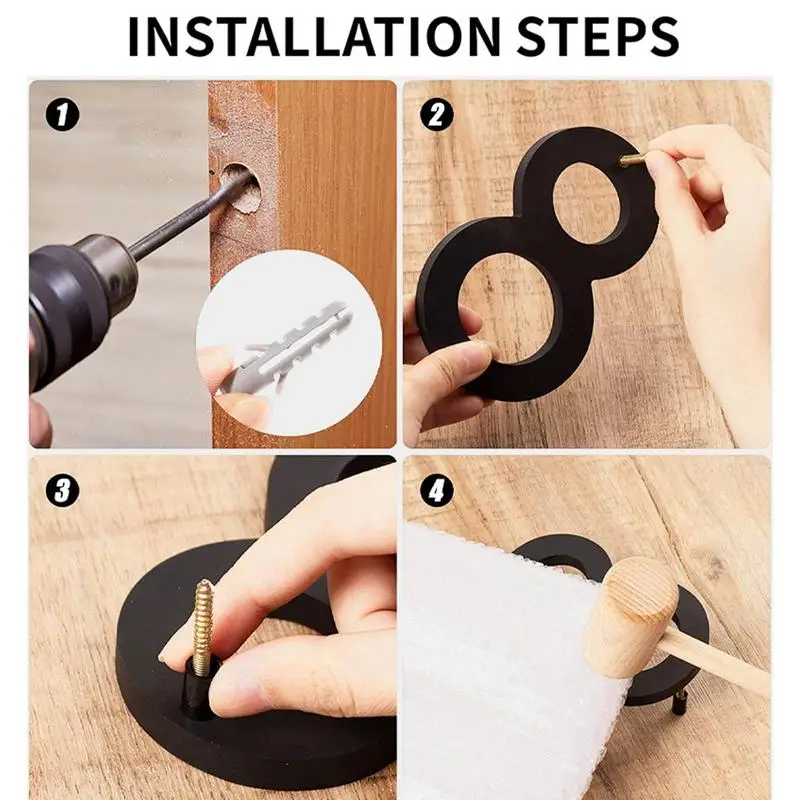 INSTALLATION STEPS

1

2

3

4