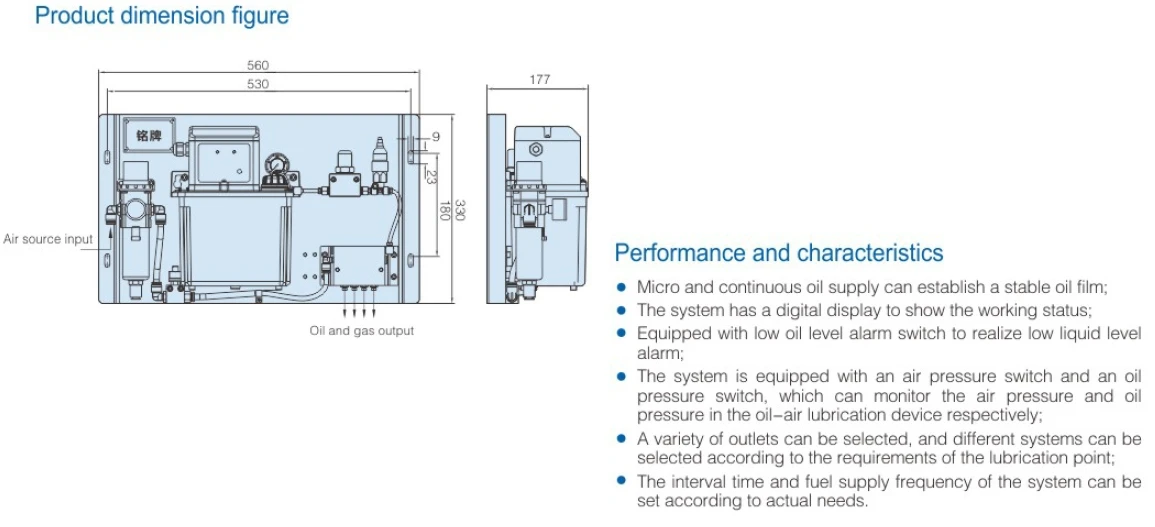 Product dimension figure

560
530
铭牌
9
23
180
330
Air source input
Oil and gas output
177

Performance and characteristics

- Micro and continuous oil supply can establish a stable oil film;
- The system has a digital display to show the working status;
- Equipped with low oil level alarm switch to realize low liquid level alarm;
- The system is equipped with an air pressure switch and an oil pressure switch, which can monitor the air pressure and oil pressure in the oil-air lubrication device respectively;
- A variety of outlets can be selected, and different systems can be selected according to the requirements of the lubrication point;
- The interval time and fuel supply frequency of the system can be set according to actual needs.