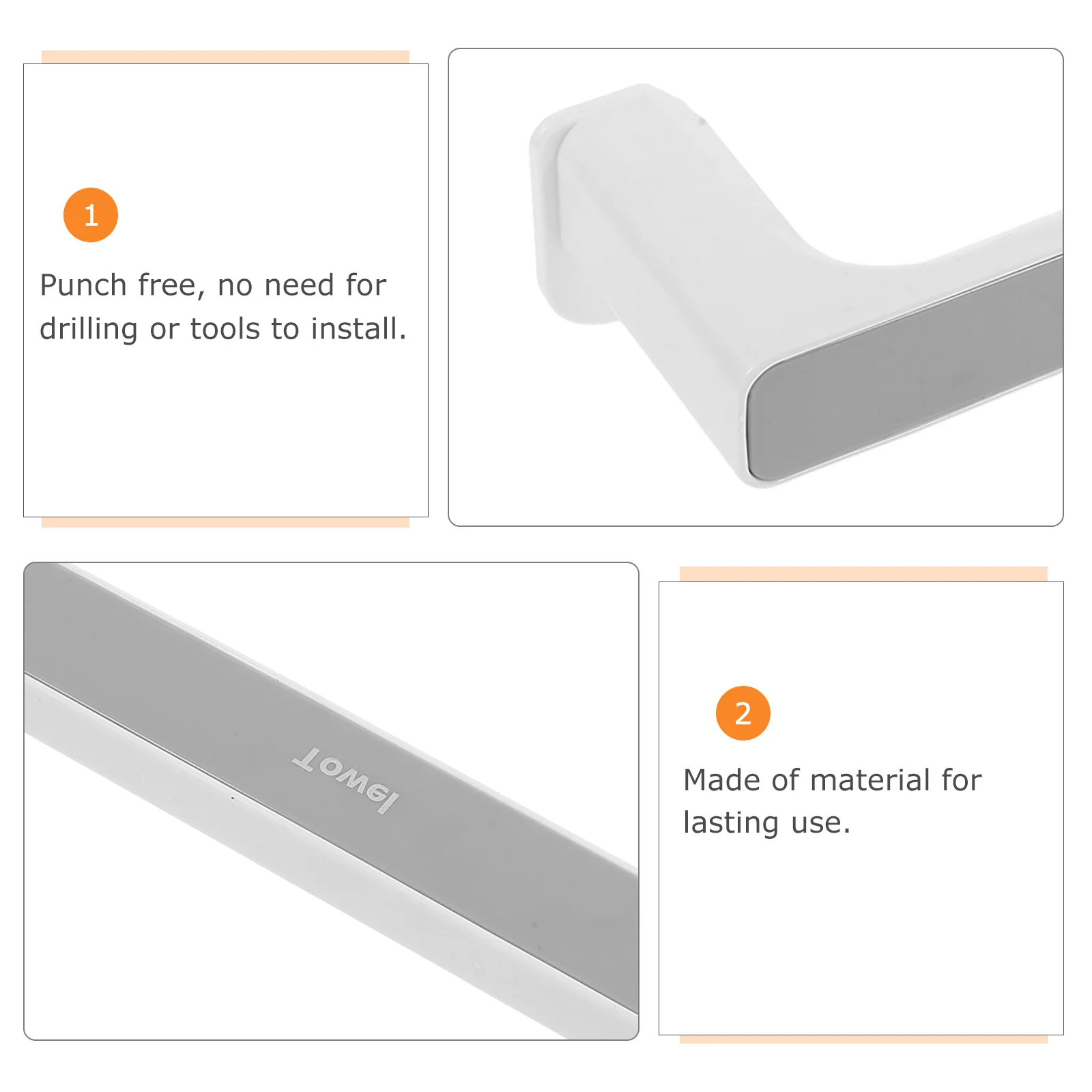 1

Punch free, no need for drilling or tools to install.

Towel

2

Made of material for lasting use.