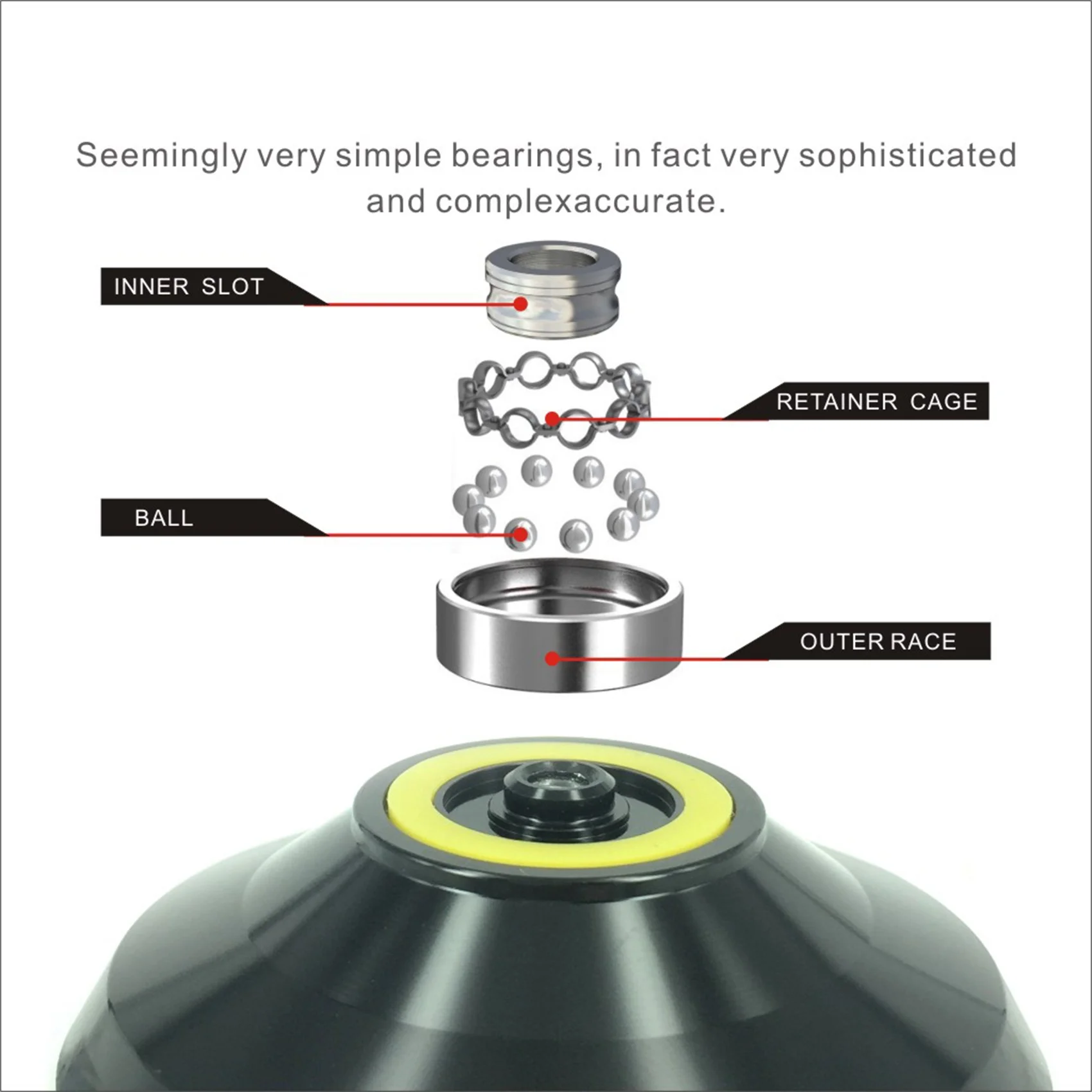 Seemingly very simple bearings, in fact very sophisticated and complexaccurate.

INNER SLOT

RETAINER CAGE

BALL

OUTER RACE