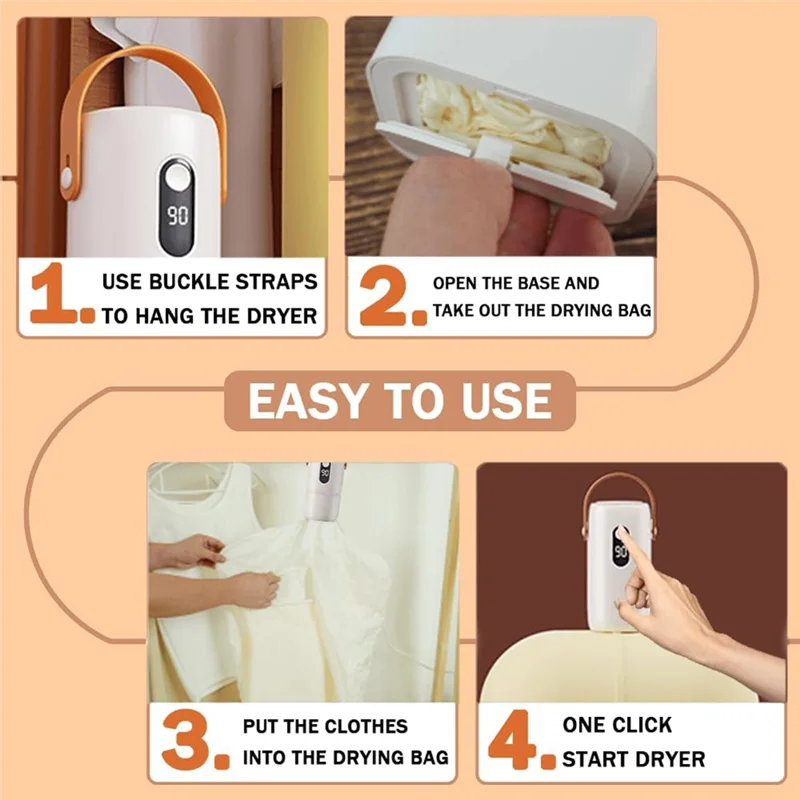 90

1. USE BUCKLE STRAPS TO HANG THE DRYER

2. OPEN THE BASE AND TAKE OUT THE DRYING BAG

EASY TO USE

90

3. PUT THE CLOTHES INTO THE DRYING BAG

4. ONE CLICK START DRYER