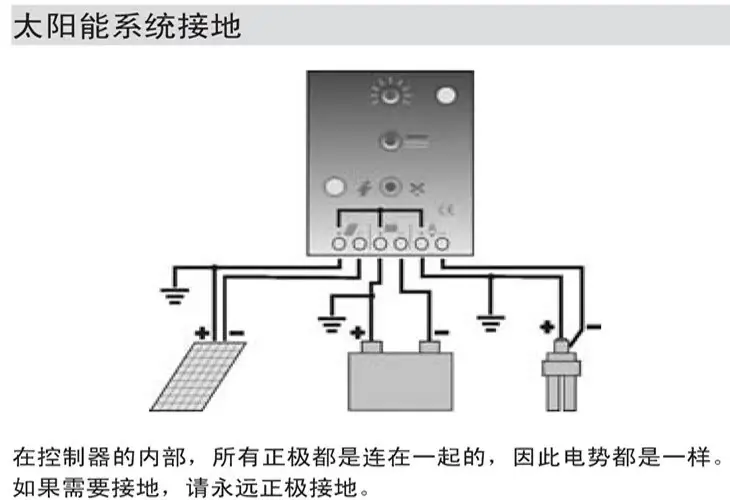 太阳能系统接地

CE

+ −

+ −

+ −

在控制器的内部，所有正极都是连在一起的，因此电势都是一样。如果需要接地，请永远正极接地。