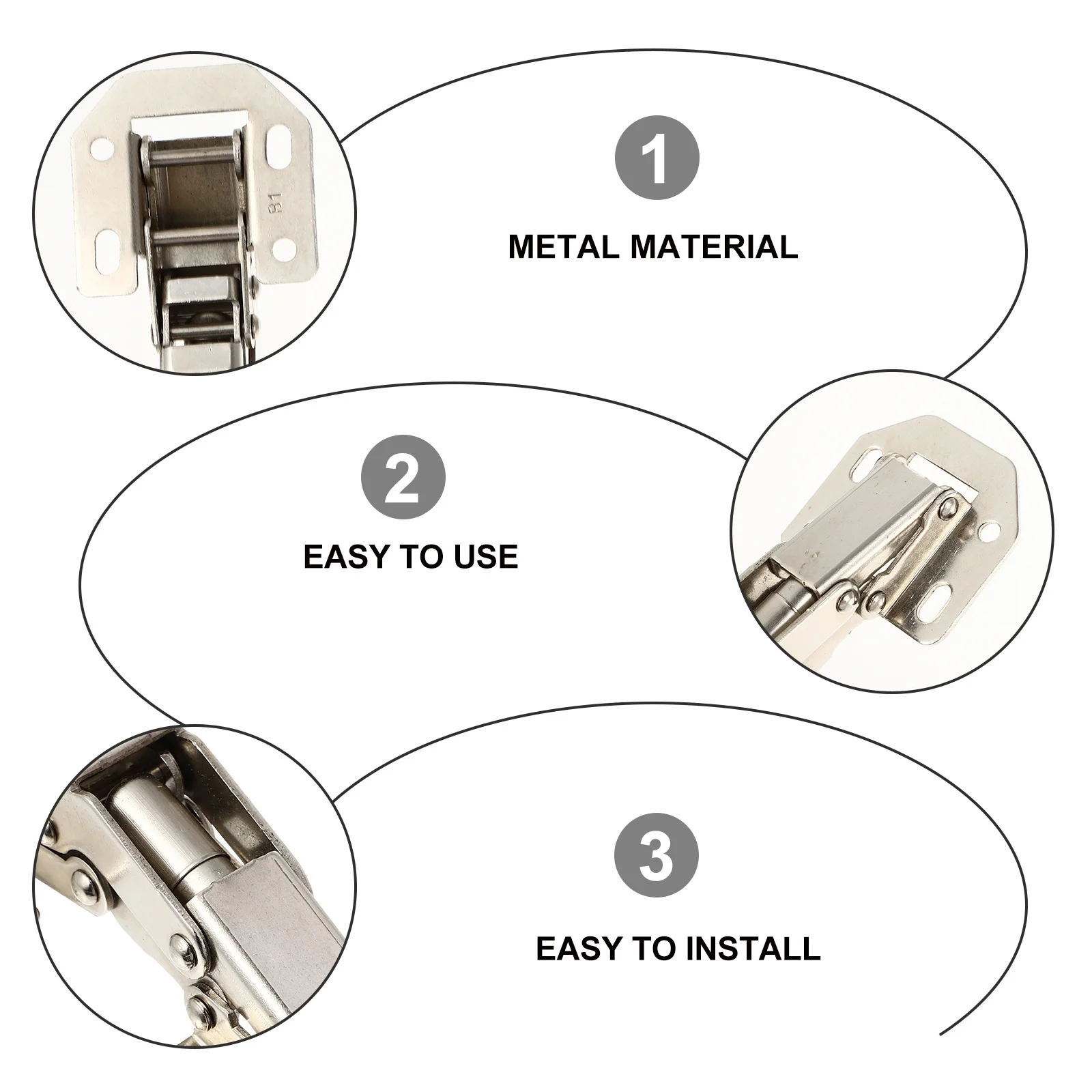 B1

1

METAL MATERIAL

2

EASY TO USE

3

EASY TO INSTALL