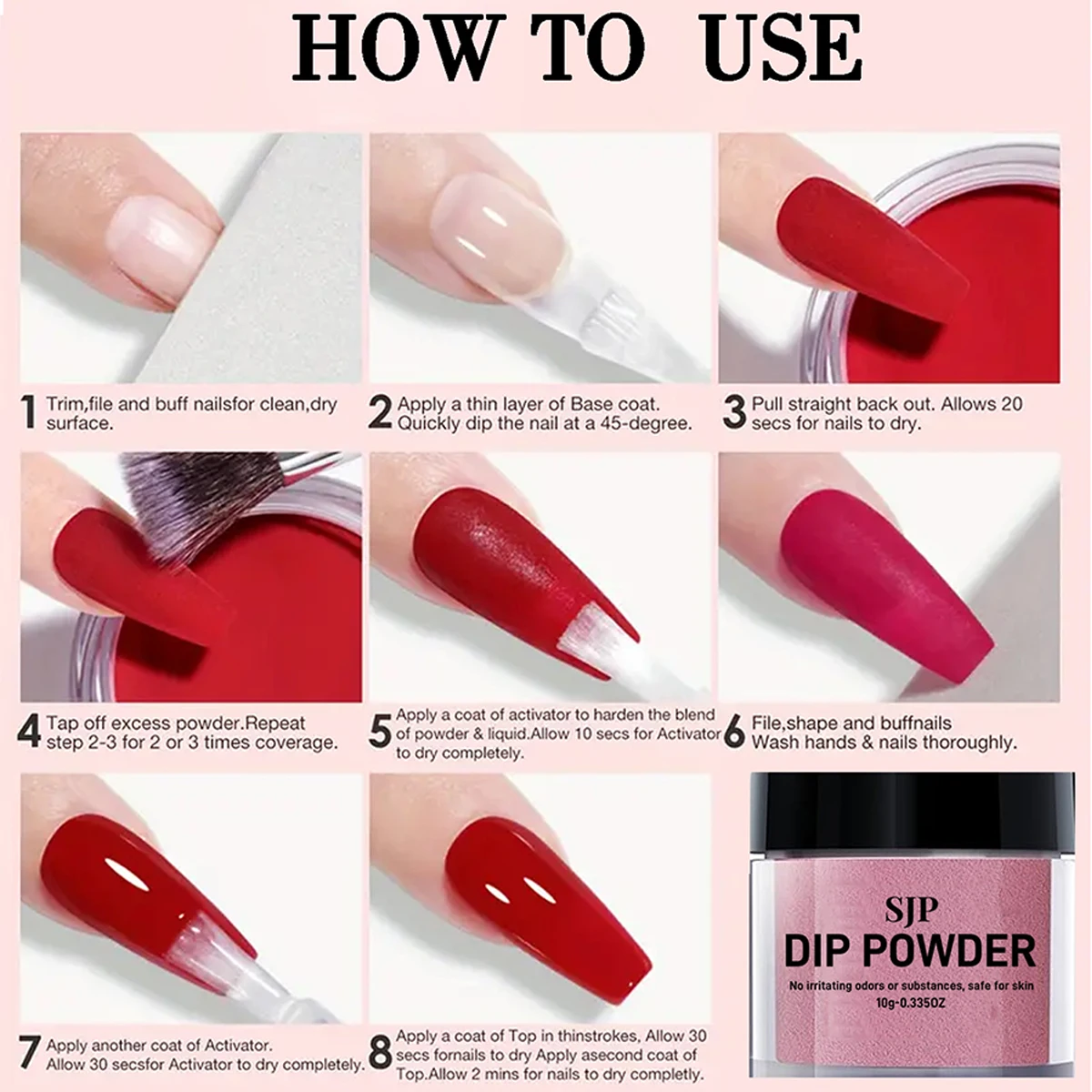 HOW TO USE

1 Trim,file and buff nailsfor clean,dry surface.

2 Apply a thin layer of Base coat. Quickly dip the nail at a 45-degree.

3 Pull straight back out. Allows 20 secs for nails to dry.

4 Tap off excess powder.Repeat step 2-3 for 2 or 3 times coverage.

5 Apply a coat of activator to harden the blend of powder & liquid.Allow 10 secs for Activator to dry completely.

6 File,shape and buffnails Wash hands & nails thoroughly.

7 Apply another coat of Activator. Allow 30 secsfor Activator to dry completely.

8 Apply a coat of Top in thinstrokes, Allow 30 secs fornails to dry Apply asecond coat of Top.Allow 2 mins for nails to dry completly.

SJP
DIP POWDER
No irritating odors or substances, safe for skin
10g-0.335OZ