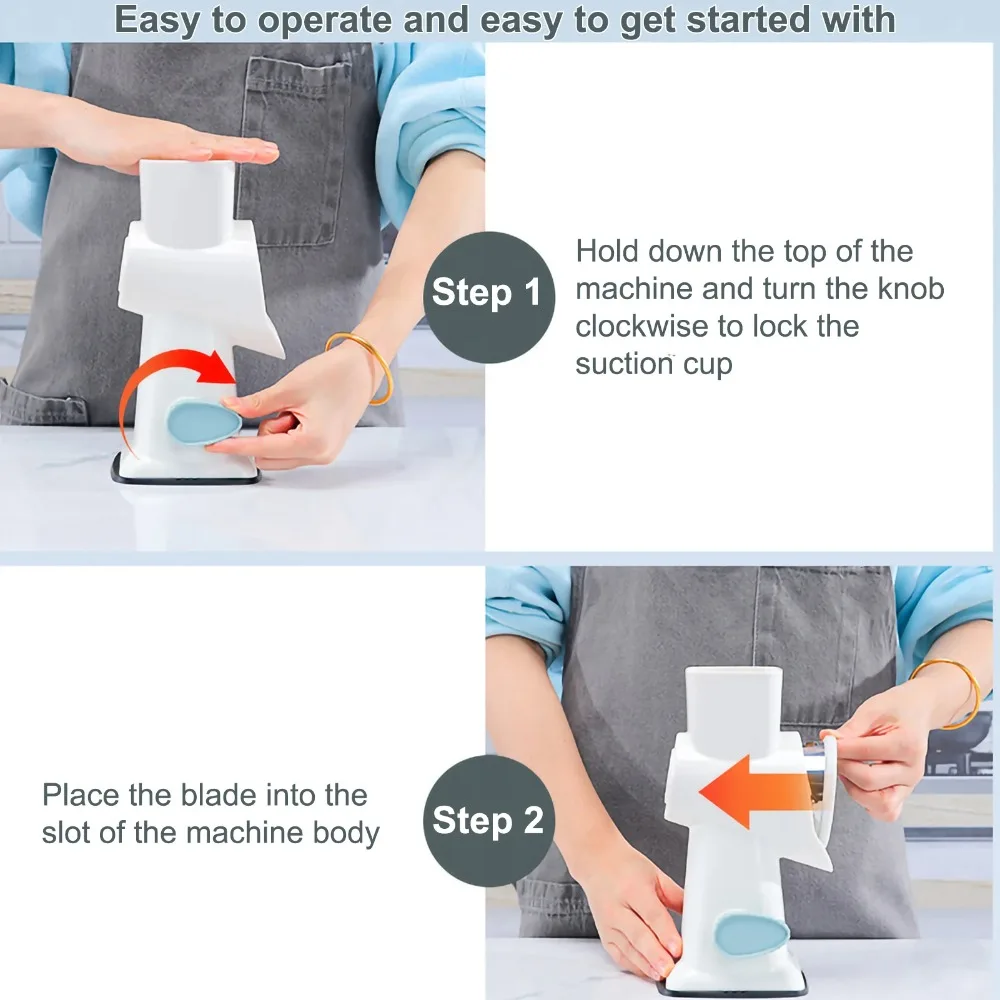 Easy to operate and easy to get started with

Step 1

Hold down the top of the machine and turn the knob clockwise to lock the suction cup

Place the blade into the slot of the machine body

Step 2