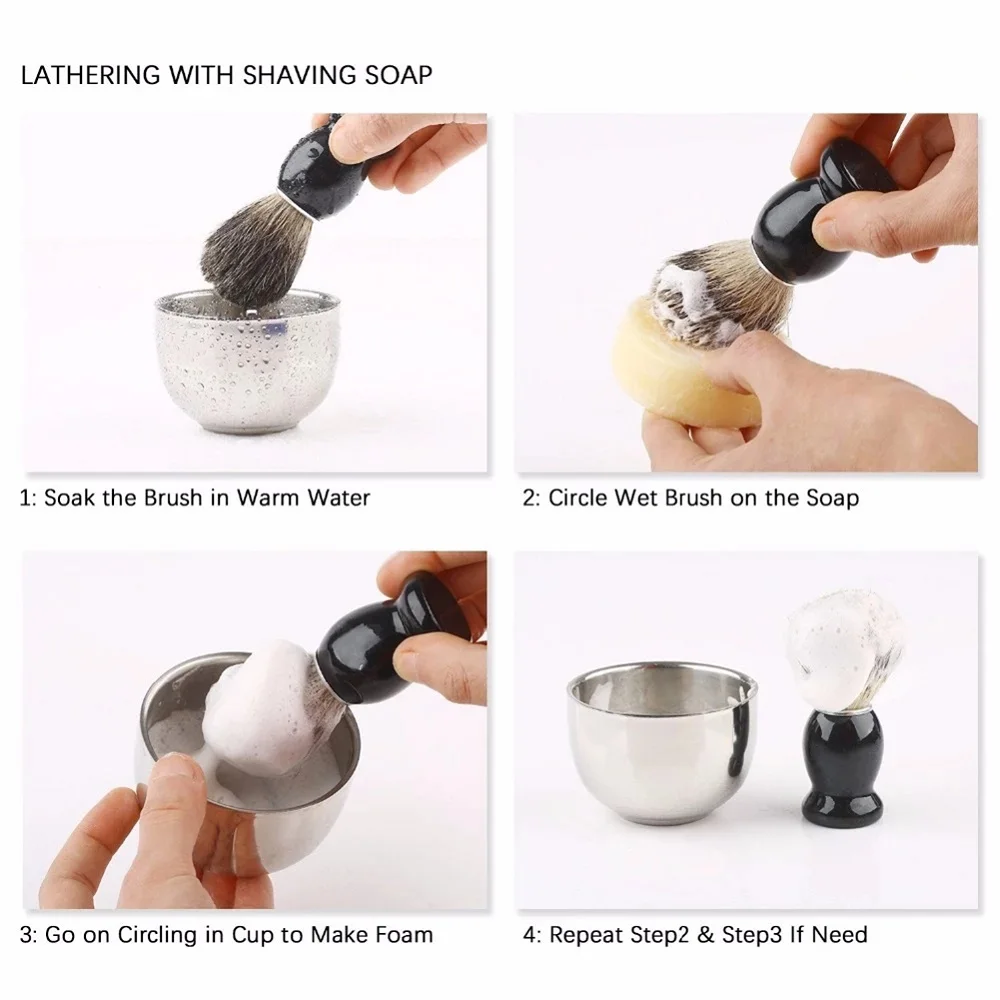 LATHERING WITH SHAVING SOAP

1: Soak the Brush in Warm Water

2: Circle Wet Brush on the Soap

3: Go on Circling in Cup to Make Foam

4: Repeat Step2 & Step3 If Need