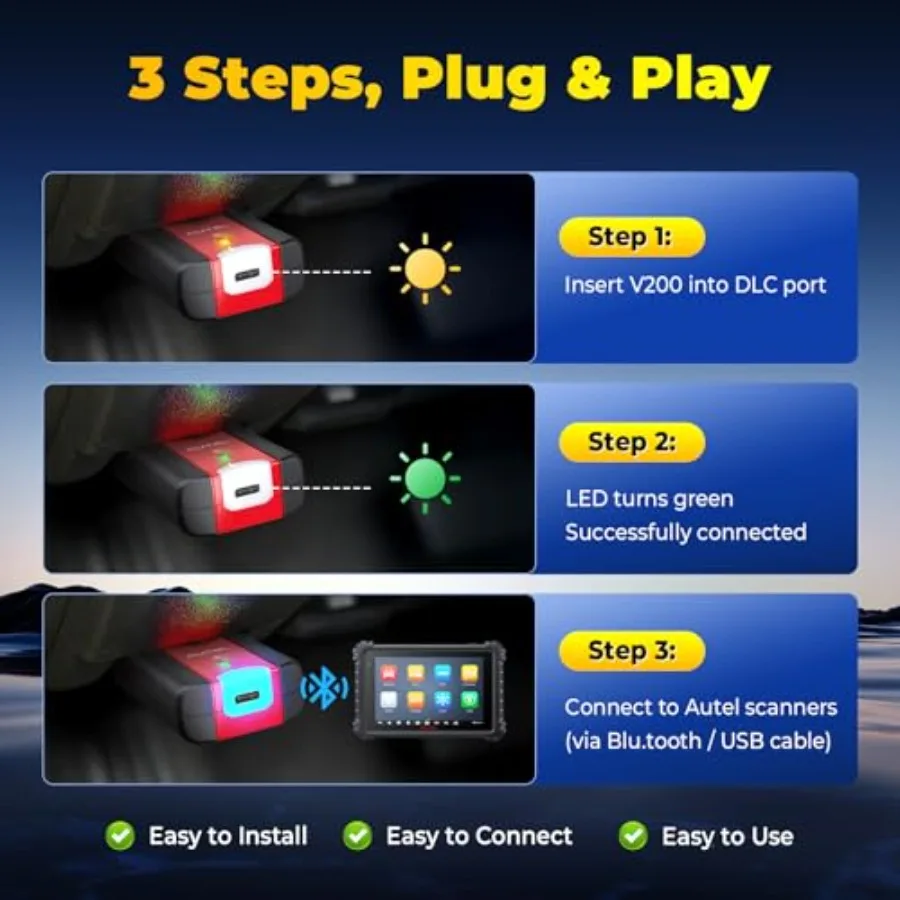 3 Steps, Plug & Play

Step 1:
Insert V200 into DLC port

Step 2:
LED turns green
Successfully connected

Step 3:
Connect to Autel scanners
(via Blu.tooth / USB cable)

Easy to Install
Easy to Connect
Easy to Use