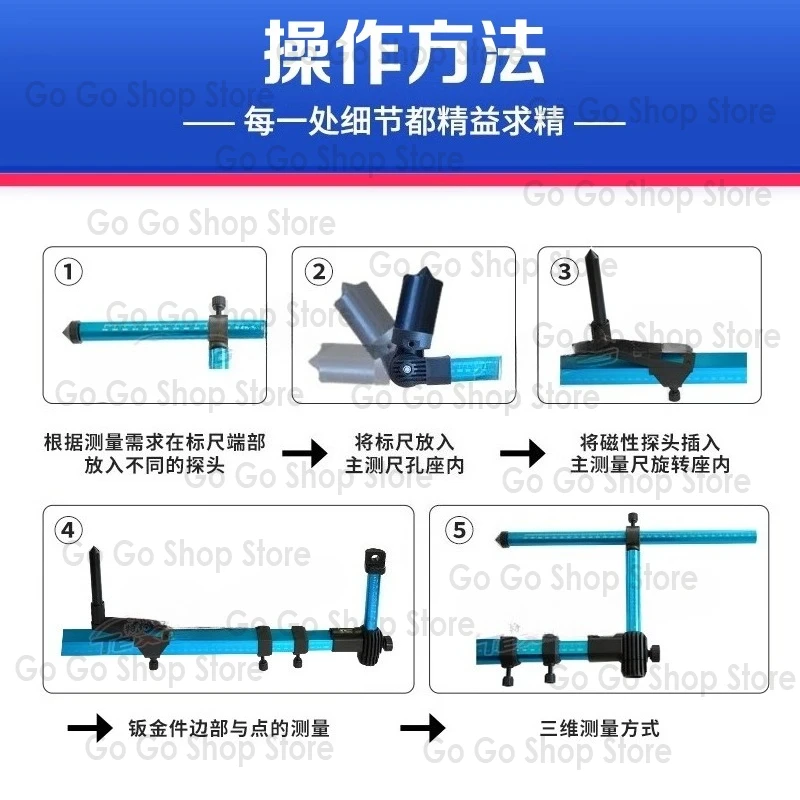 操作方法

— 每一处细节都精益求精 —

Go Go Shop Store

①

②

③

根据测量需求在标尺端部放入不同的探头

将标尺放入主测尺孔座内

将磁性探头插入主测量尺旋转座内

④

⑤

钣金件边部与点的测量

三维测量方式