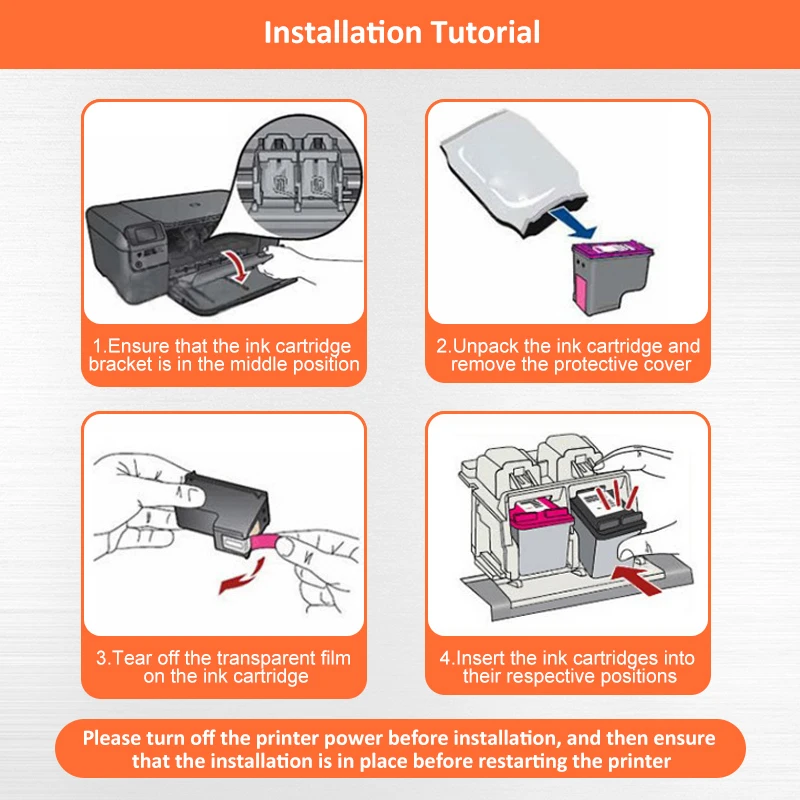 Installation Tutorial

1.Ensure that the ink cartridge bracket is in the middle position

2.Unpack the ink cartridge and remove the protective cover

3.Tear off the transparent film on the ink cartridge

4.Insert the ink cartridges into their respective positions

Please turn off the printer power before installation, and then ensure that the installation is in place before restarting the printer