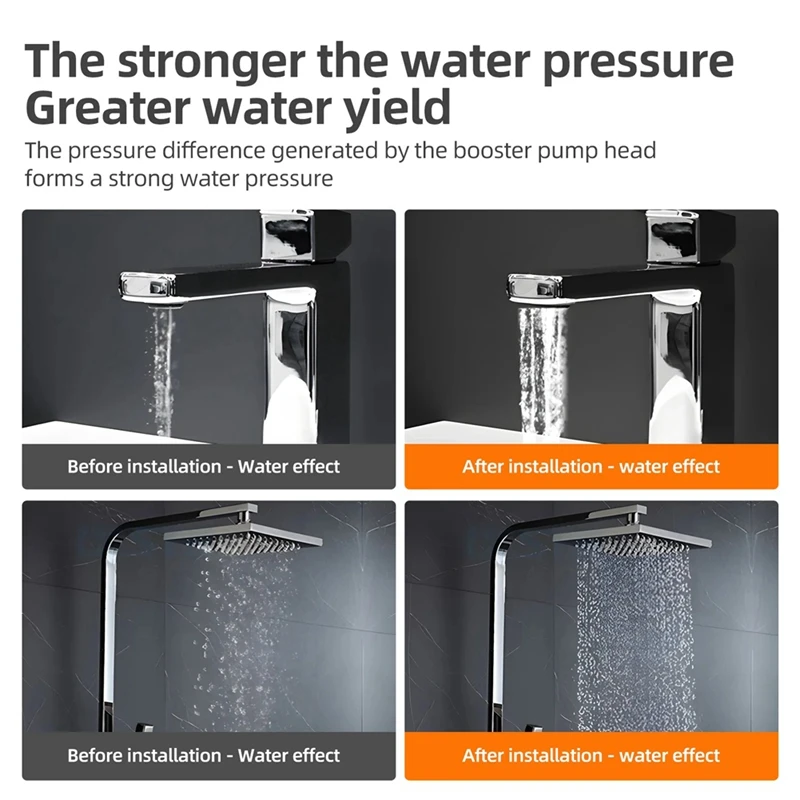 The stronger the water pressure
Greater water yield

The pressure difference generated by the booster pump head forms a strong water pressure

Before installation - Water effect

After installation - water effect

Before installation - Water effect

After installation - water effect