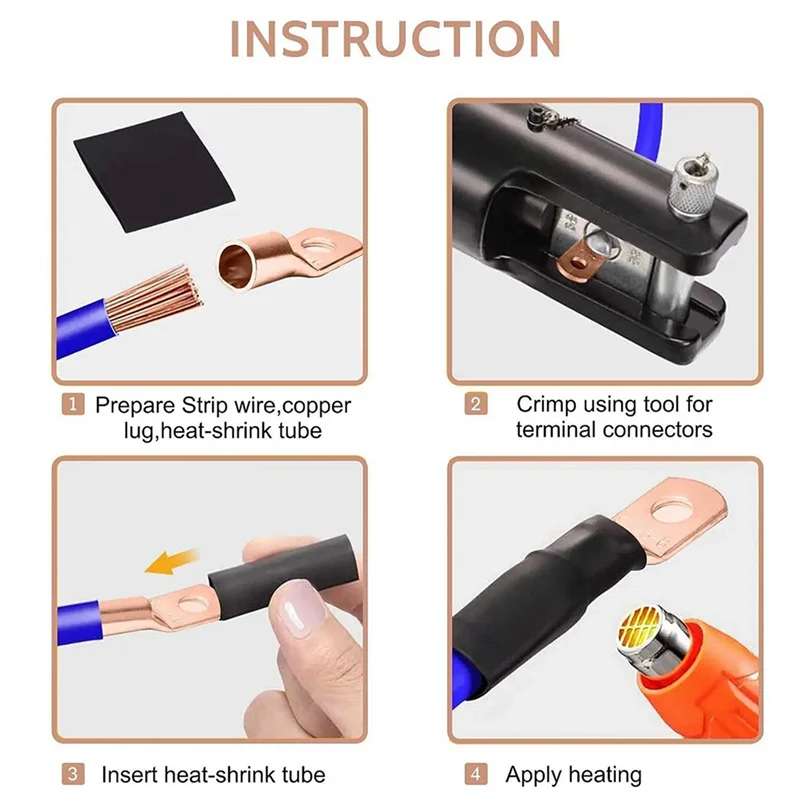 INSTRUCTION

1 Prepare Strip wire,copper lug,heat-shrink tube

2 Crimp using tool for terminal connectors

3 Insert heat-shrink tube

4 Apply heating