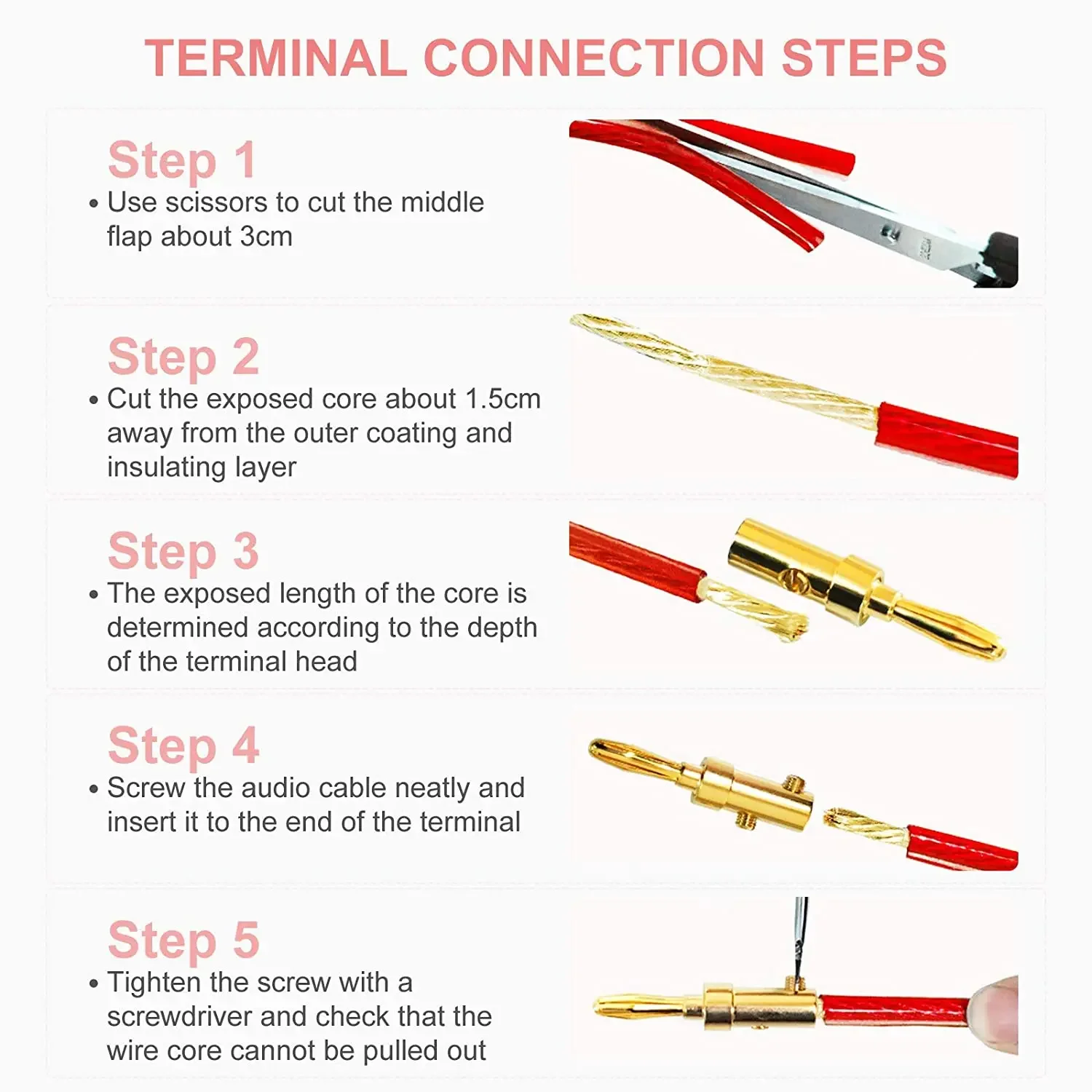 TERMINAL CONNECTION STEPS

Step 1
• Use scissors to cut the middle flap about 3cm

Step 2
• Cut the exposed core about 1.5cm away from the outer coating and insulating layer

Step 3
• The exposed length of the core is determined according to the depth of the terminal head

Step 4
• Screw the audio cable neatly and insert it to the end of the terminal

Step 5
• Tighten the screw with a screwdriver and check that the wire core cannot be pulled out