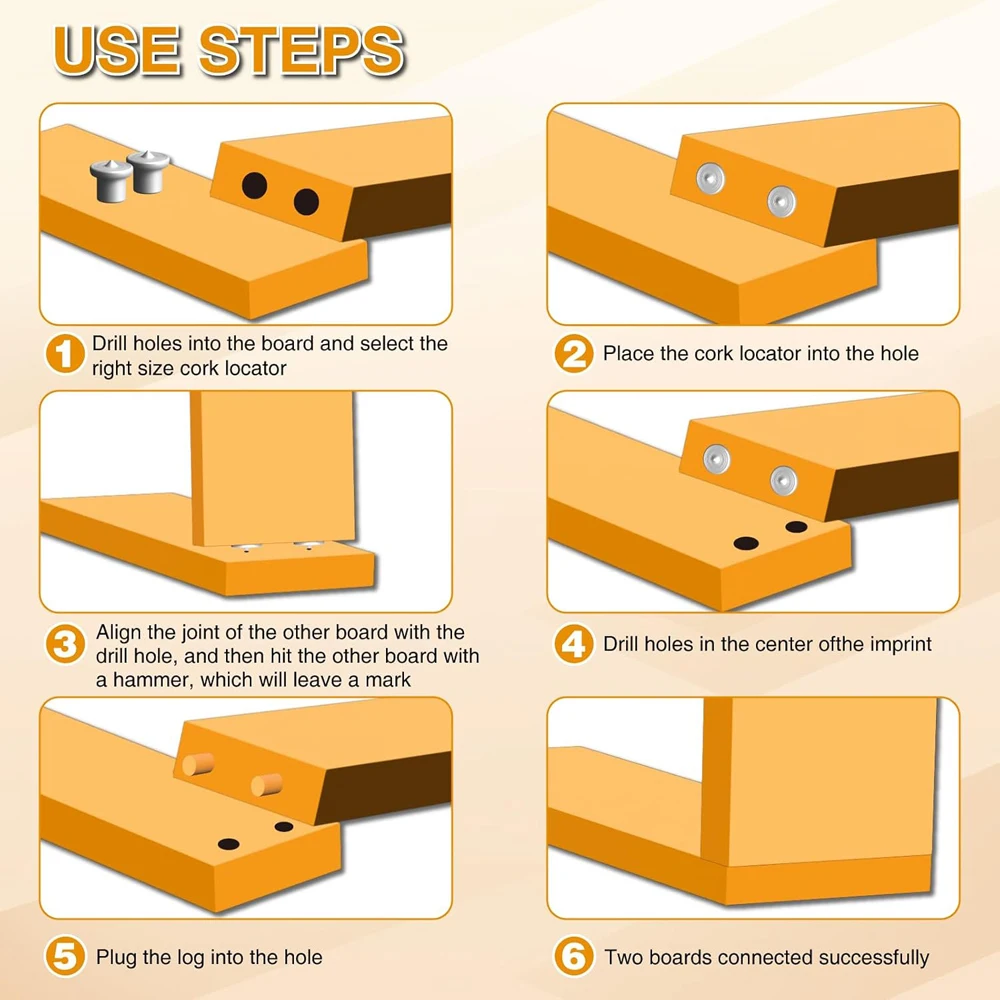 USE STEPS

1 Drill holes into the board and select the right size cork locator

2 Place the cork locator into the hole

3 Align the joint of the other board with the drill hole, and then hit the other board with a hammer, which will leave a mark

4 Drill holes in the center ofthe imprint

5 Plug the log into the hole

6 Two boards connected successfully