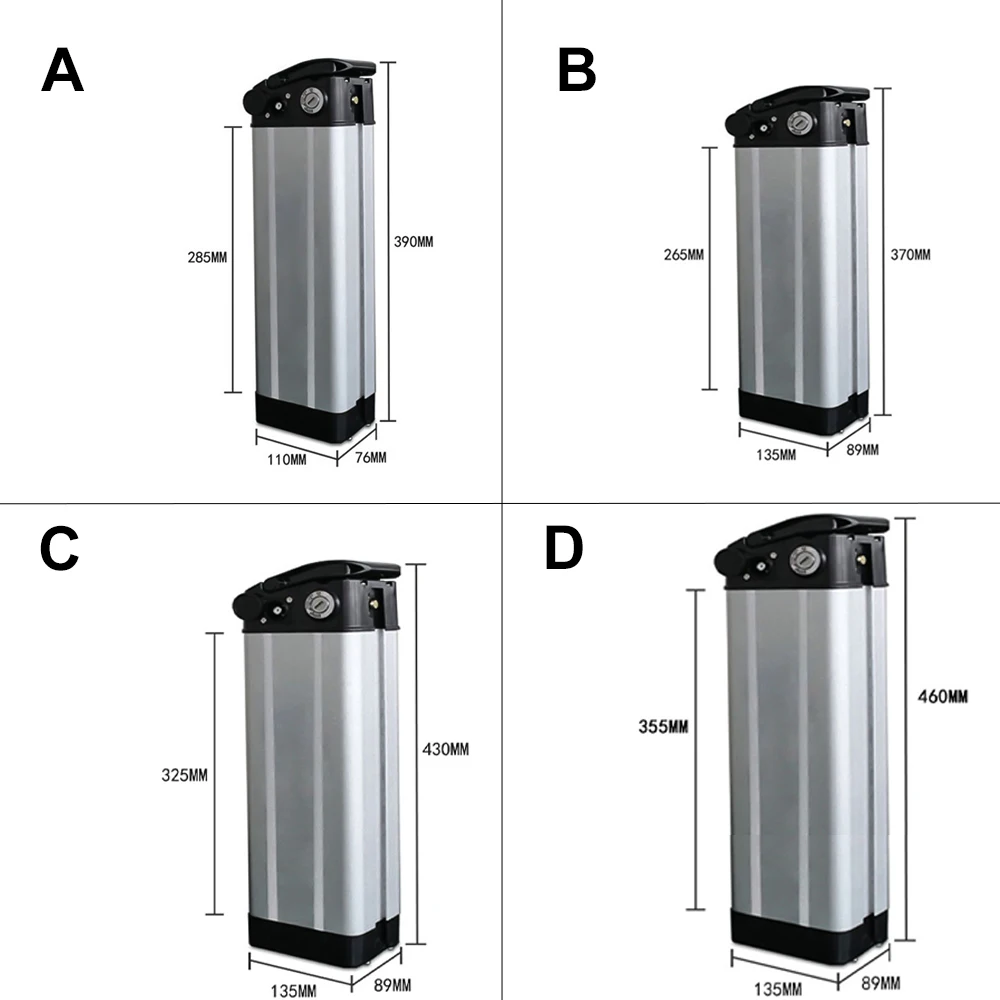 A

285MM

390MM

110MM 76MM

B

265MM

370MM

135MM 89MM

C

325MM

430MM

135MM 89MM

D

355MM

460MM

135MM 89MM