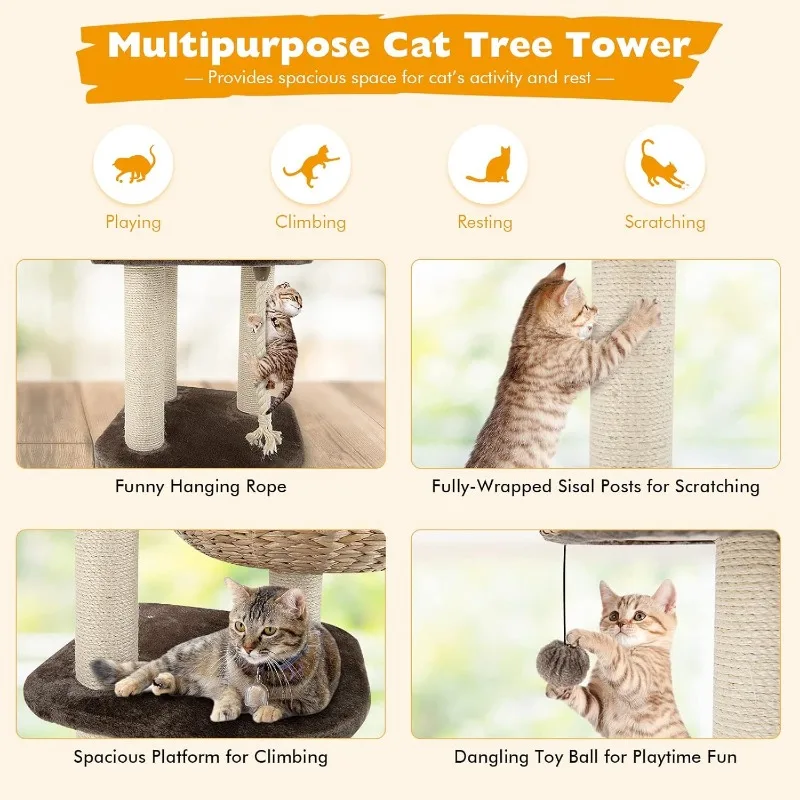 Multipurpose Cat Tree Tower

— Provides spacious space for cat's activity and rest —

Playing

Climbing

Resting

Scratching

Funny Hanging Rope

Fully-Wrapped Sisal Posts for Scratching

Spacious Platform for Climbing

Dangling Toy Ball for Playtime Fun