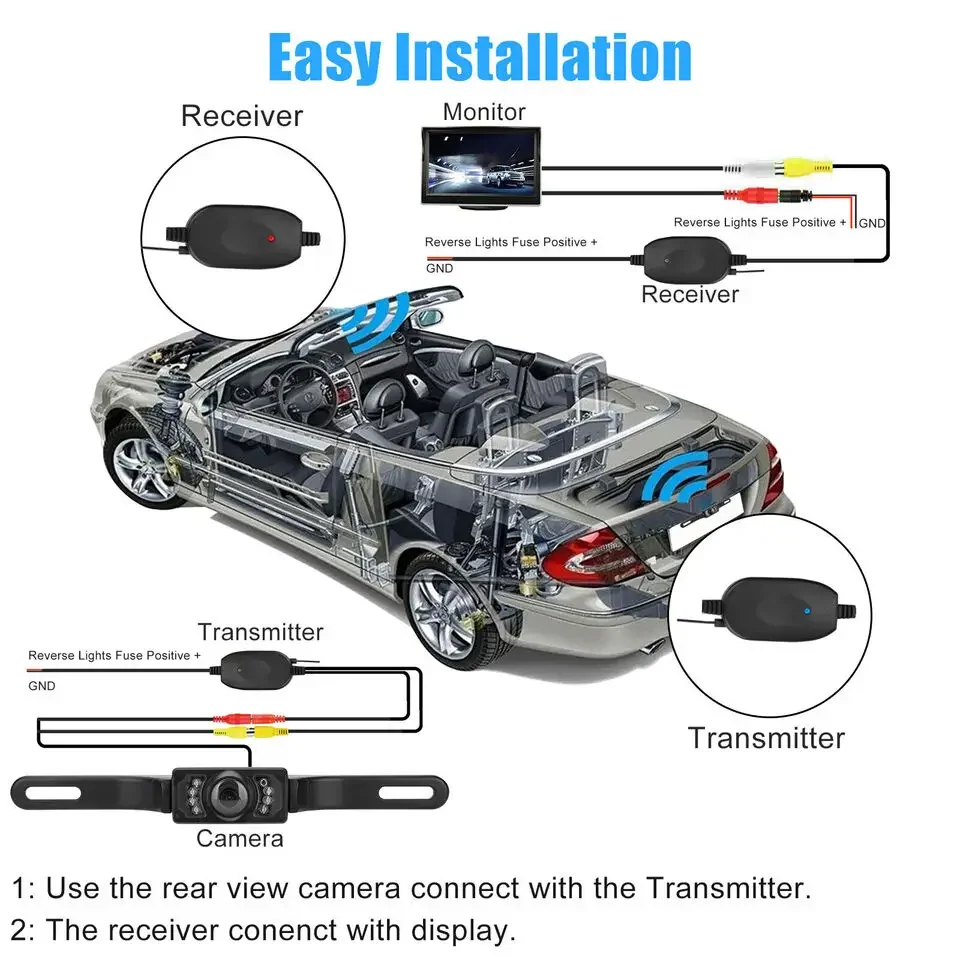 Easy Installation

Receiver

Monitor

Reverse Lights Fuse Positive + GND

Reverse Lights Fuse Positive +

GND

Receiver

Transmitter

Reverse Lights Fuse Positive +

GND

Transmitter

Camera

1: Use the rear view camera connect with the Transmitter.

2: The receiver conenct with display.