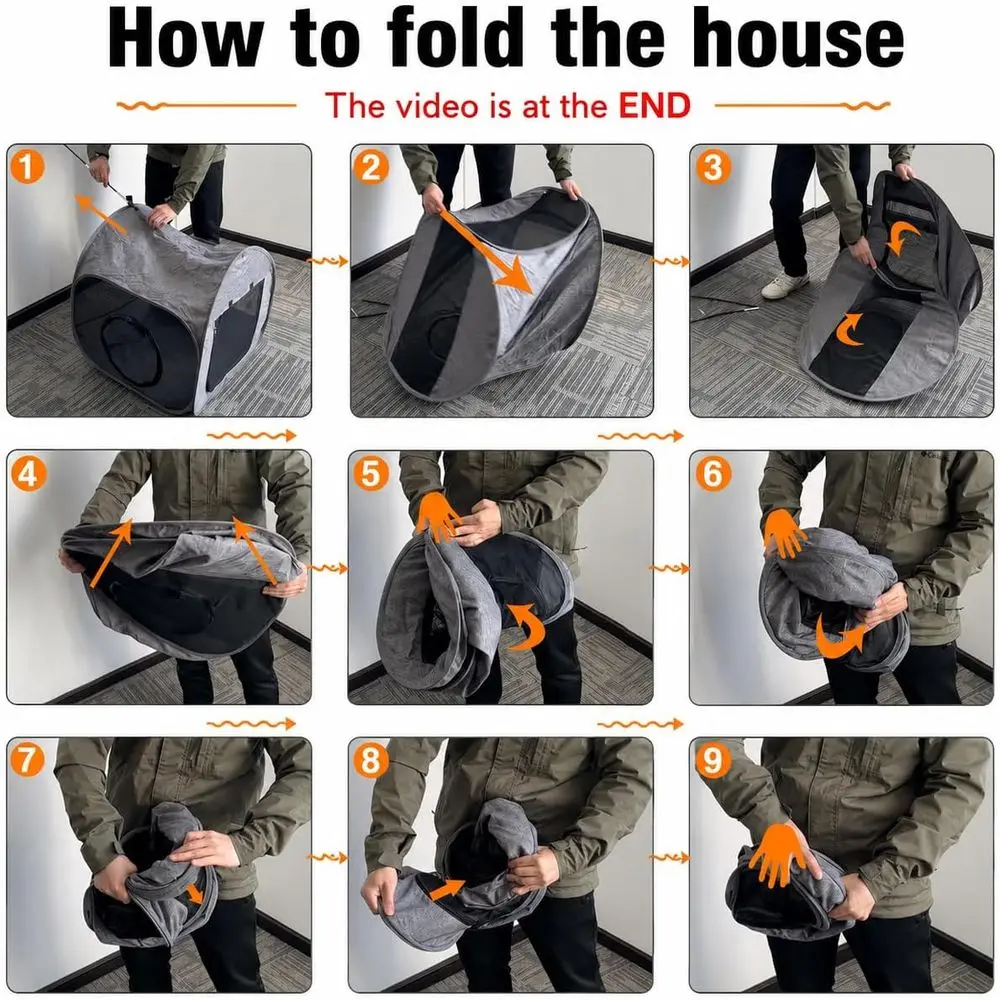 How to fold the house

The video is at the END

1

2

3

4

5

6

7

8

9