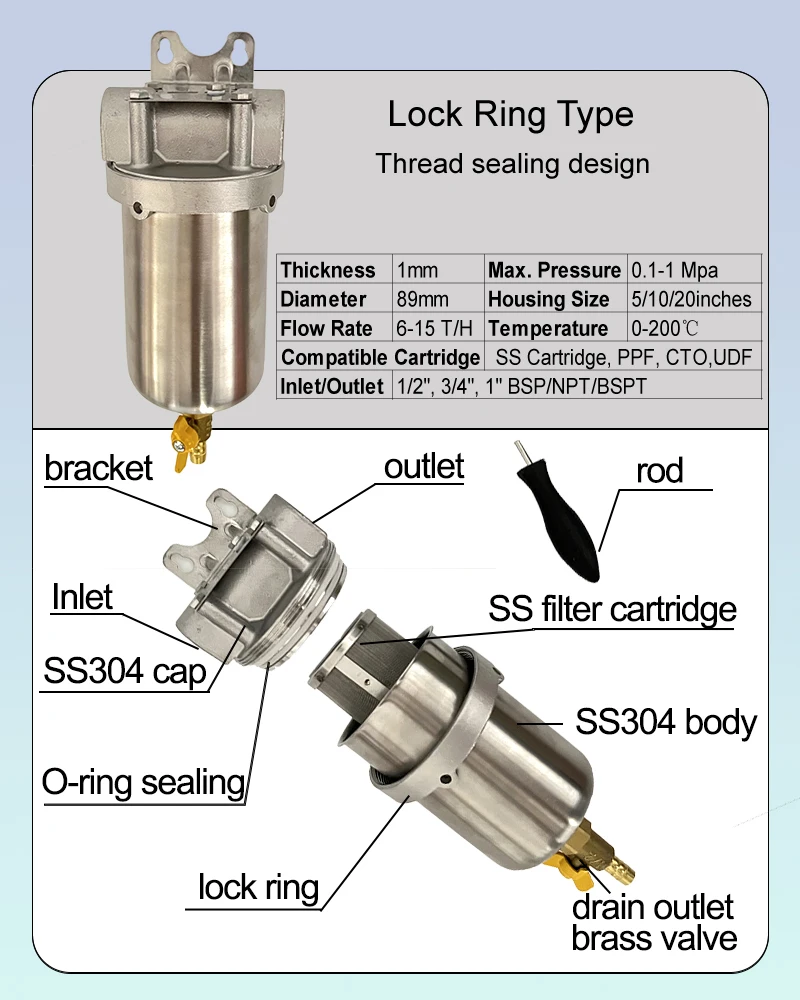 Lock Ring Type

Thread sealing design

| Thickness | 1mm | Max. Pressure | 0.1-1 Mpa |
|---|---|---|---|
| Diameter | 89mm | Housing Size | 5/10/20inches |
| Flow Rate | 6-15 T/H | Temperature | 0-200℃ |
| Compatible Cartridge | SS Cartridge, PPF, CTO,UDF | | |
| Inlet/Outlet | 1/2", 3/4", 1" BSP/NPT/BSPT | | |

bracket

outlet

rod

Inlet

SS filter cartridge

SS304 cap

SS304 body

O-ring sealing

lock ring

drain outlet brass valve