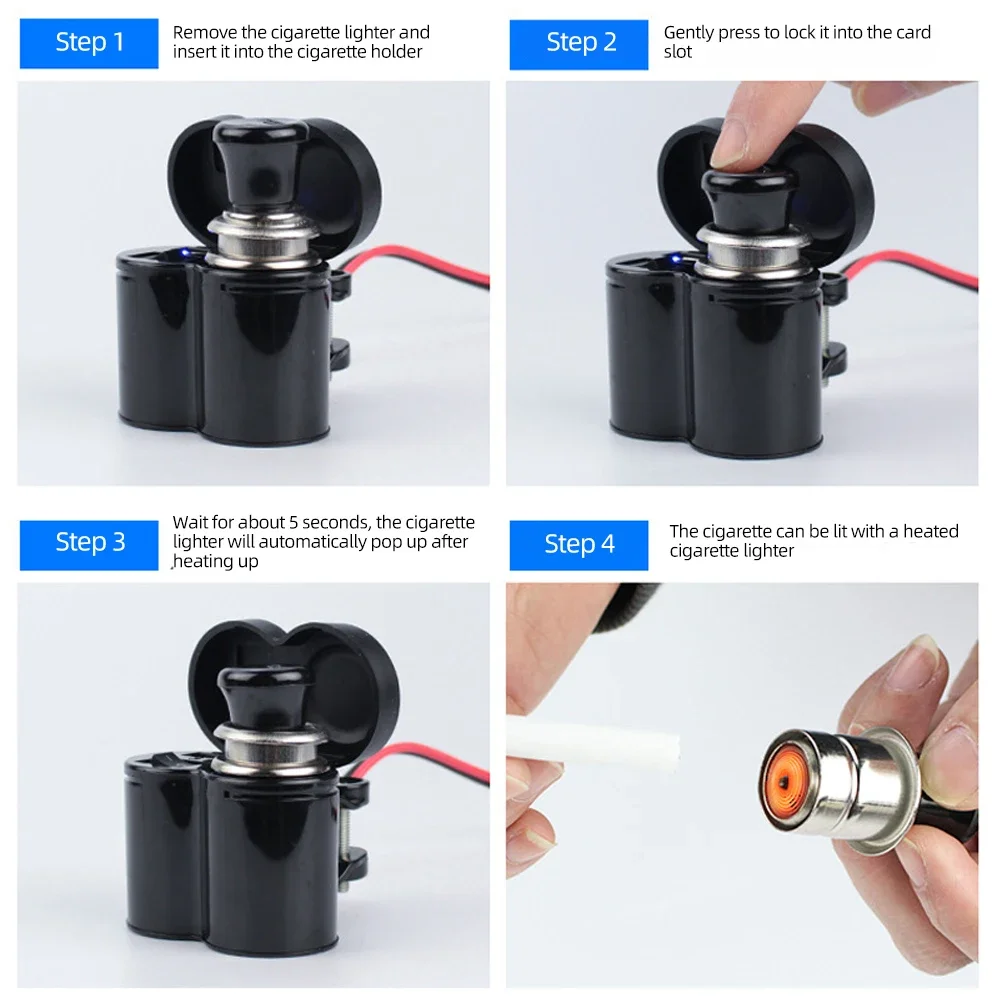 Step 1

Remove the cigarette lighter and insert it into the cigarette holder

Step 2

Gently press to lock it into the card slot

Step 3

Wait for about 5 seconds, the cigarette lighter will automatically pop up after heating up

Step 4

The cigarette can be lit with a heated cigarette lighter