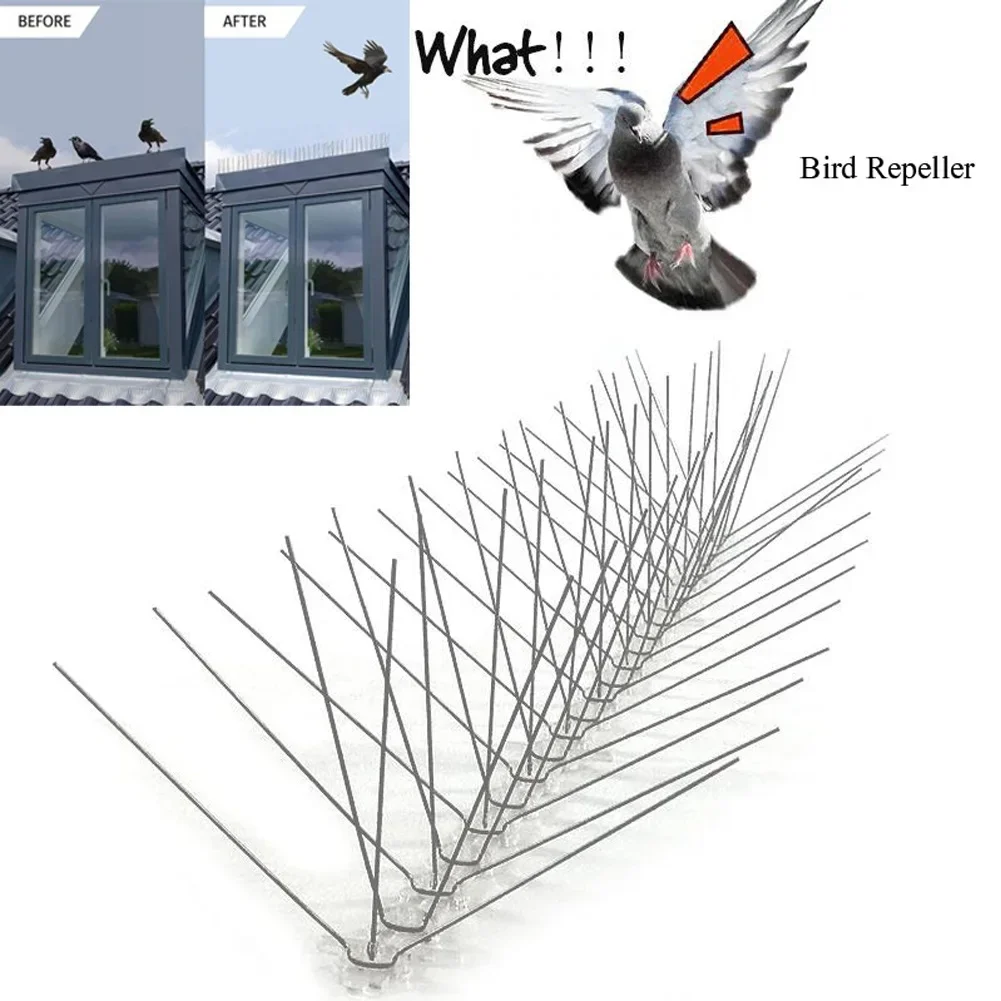 BEFORE

AFTER

What!!!

Bird Repeller