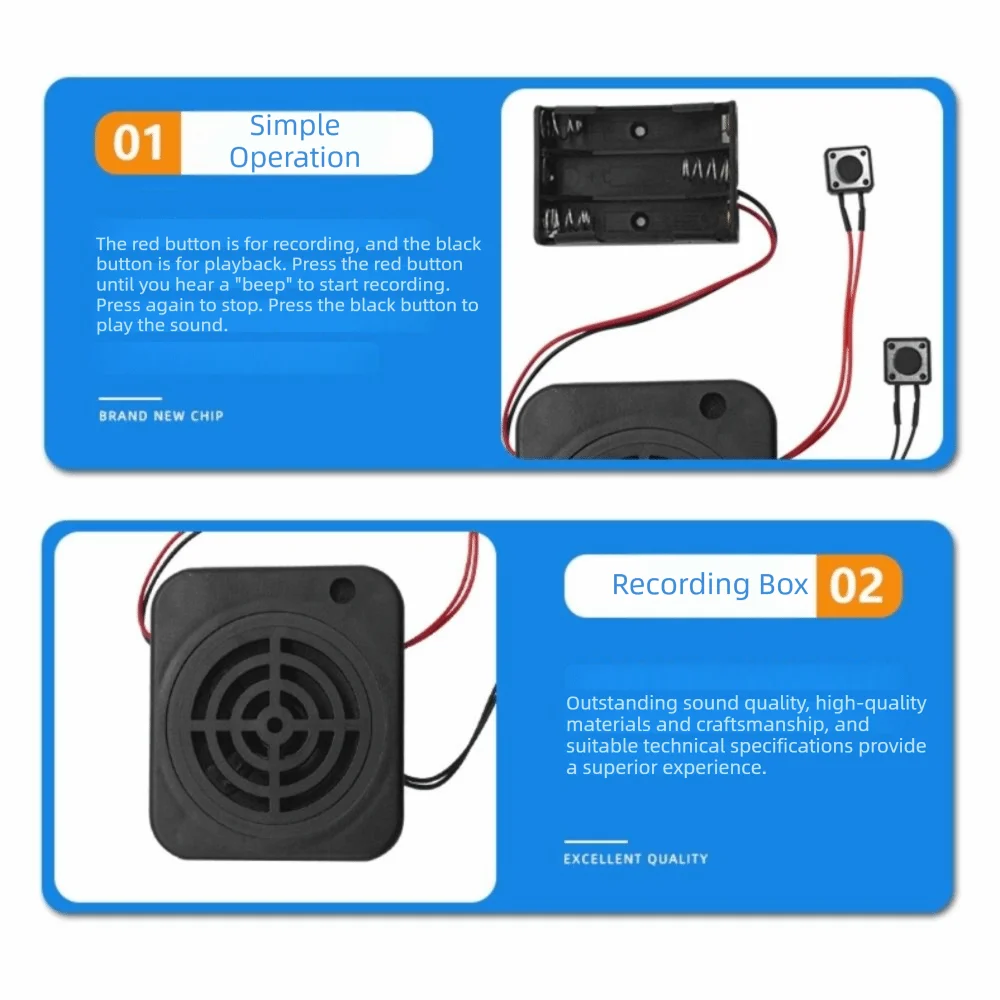 01 Simple Operation

The red button is for recording, and the black button is for playback. Press the red button until you hear a "beep" to start recording. Press again to stop. Press the black button to play the sound.

BRAND NEW CHIP

Recording Box 02

Outstanding sound quality, high-quality materials and craftsmanship, and suitable technical specifications provide a superior experience.

EXCELLENT QUALITY