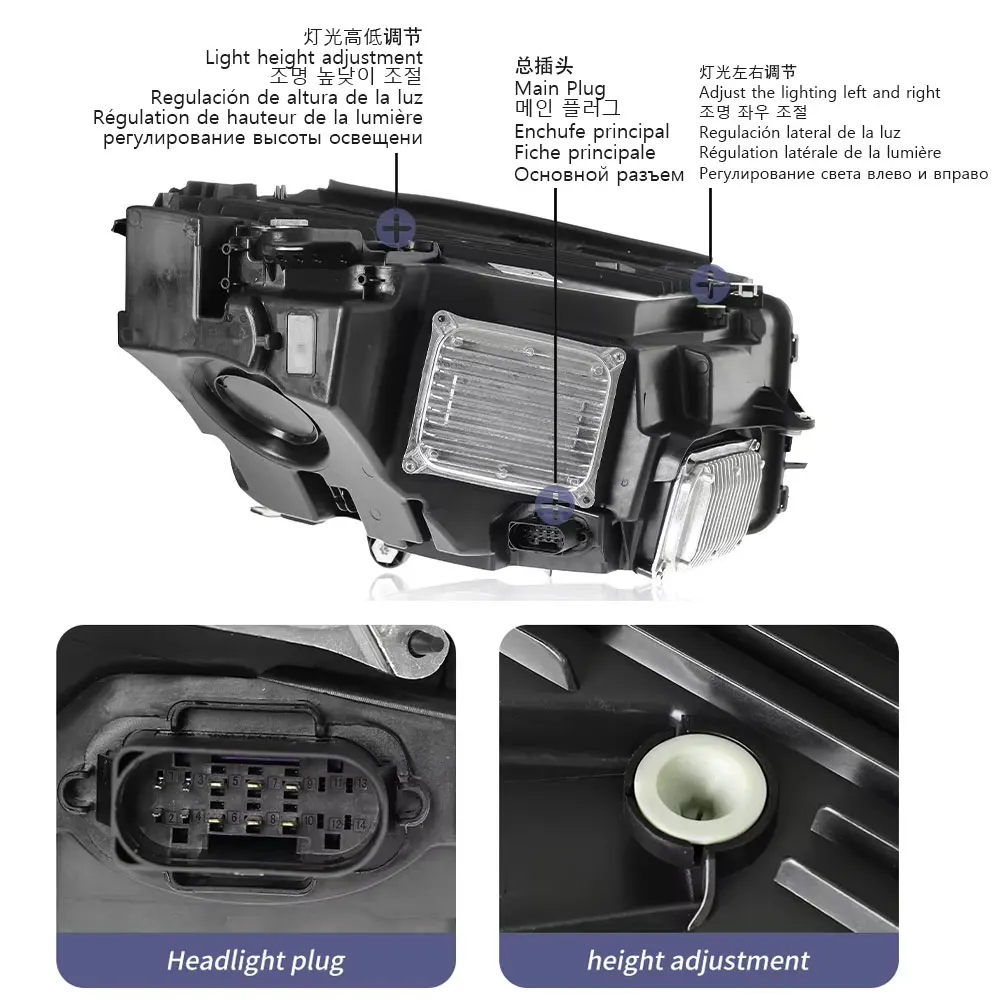 灯光高低调节
Light height adjustment
조명 높낮이 조절
Regulación de altura de la luz
Régulation de hauteur de la lumière
регулирование высоты освещени

总插头
Main Plug
메인 플러그
Enchufe principal
Fiche principale
Основной разъем

灯光左右调节
Adjust the lighting left and right
조명 좌우 조절
Regulación lateral de la luz
Régulation latérale de la lumière
Регулирование света влево и вправо

1 3 5 7 9 11 13
2 4 6 8 10 12 14

Headlight plug

height adjustment