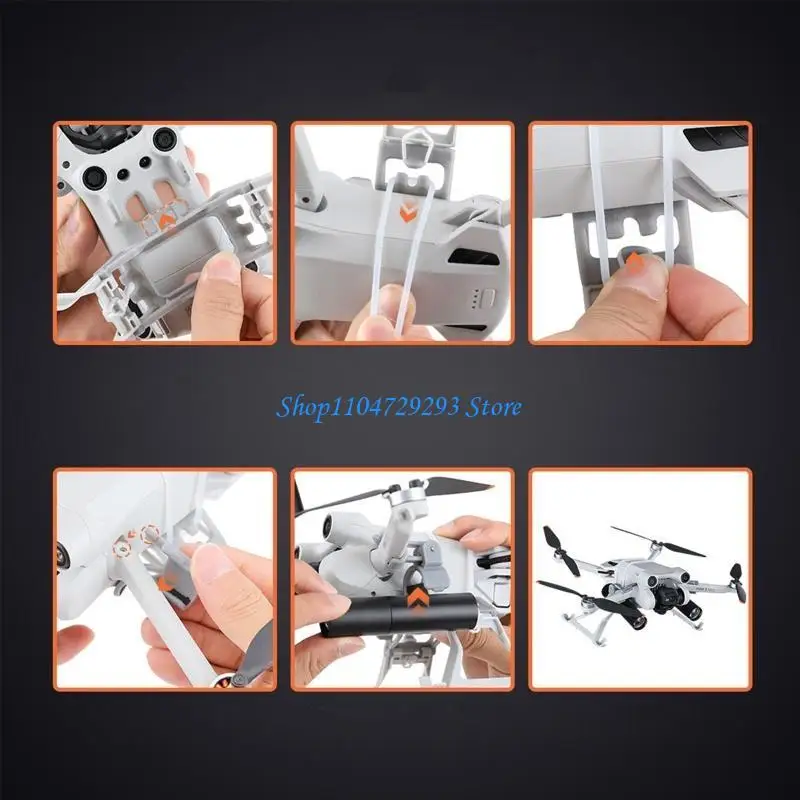 Shop1104729293 Store