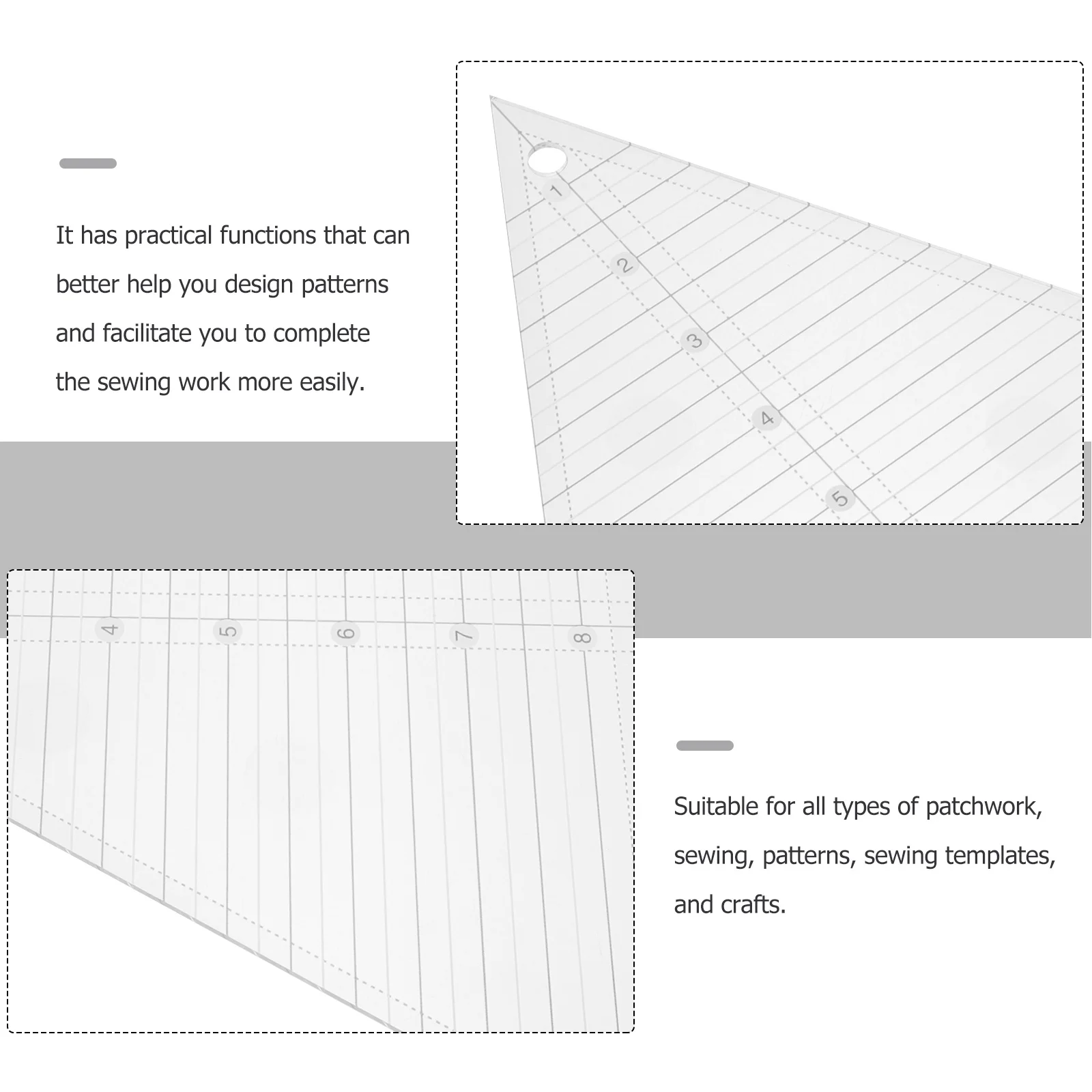 It has practical functions that can better help you design patterns and facilitate you to complete the sewing work more easily.

1
2
3
4
5

4
5
6
7
8

Suitable for all types of patchwork, sewing, patterns, sewing templates, and crafts.