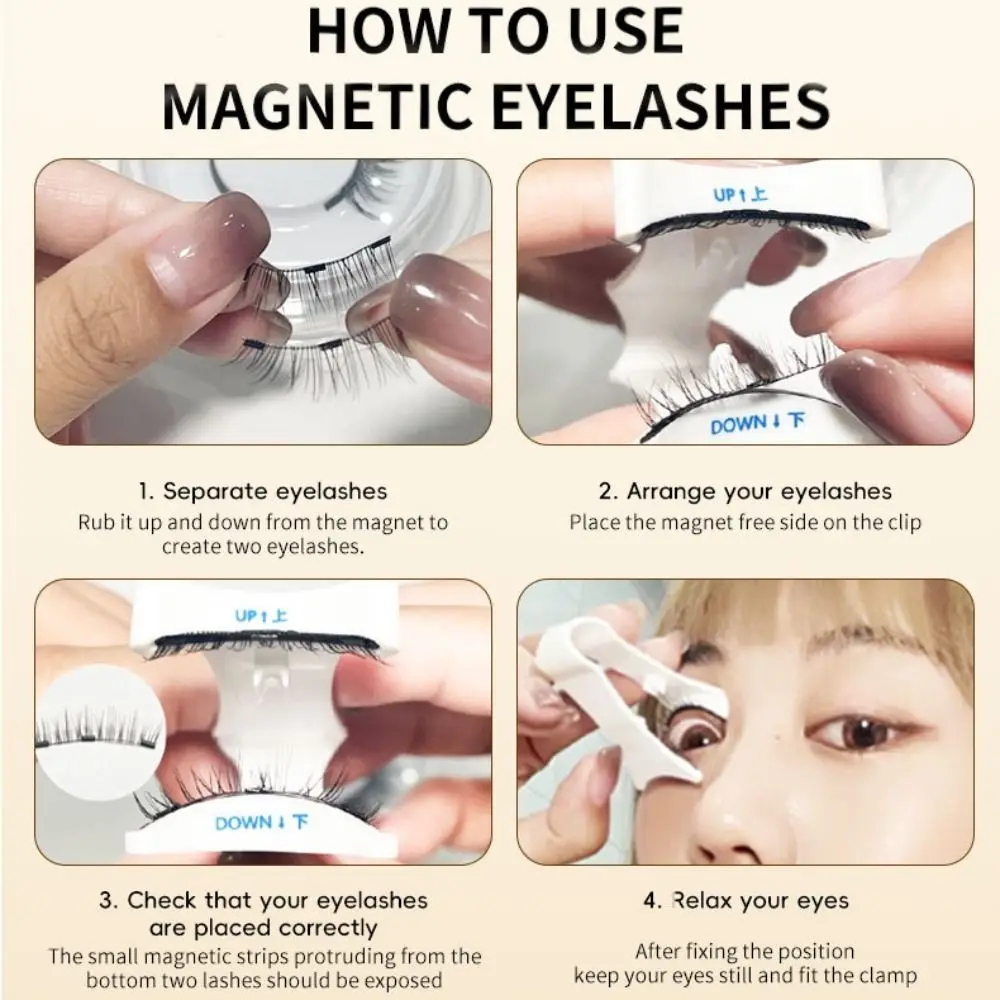 HOW TO USE
MAGNETIC EYELASHES

UP↑上

DOWN↓下

1. Separate eyelashes
Rub it up and down from the magnet to create two eyelashes.

2. Arrange your eyelashes
Place the magnet free side on the clip

UP↑上

DOWN↓下

3. Check that your eyelashes are placed correctly
The small magnetic strips protruding from the bottom two lashes should be exposed

4. Relax your eyes
After fixing the position keep your eyes still and fit the clamp