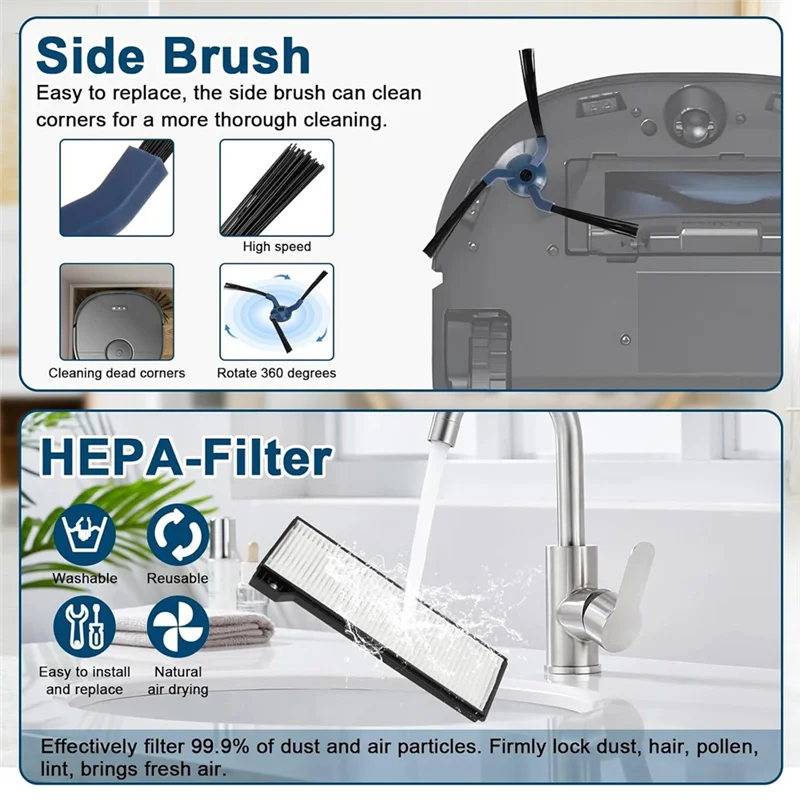 Side Brush

Easy to replace, the side brush can clean corners for a more thorough cleaning.

High speed

Cleaning dead corners

Rotate 360 degrees

HEPA-Filter

Washable

Reusable

Easy to install and replace

Natural air drying

Effectively filter 99.9% of dust and air particles. Firmly lock dust, hair, pollen, lint, brings fresh air.