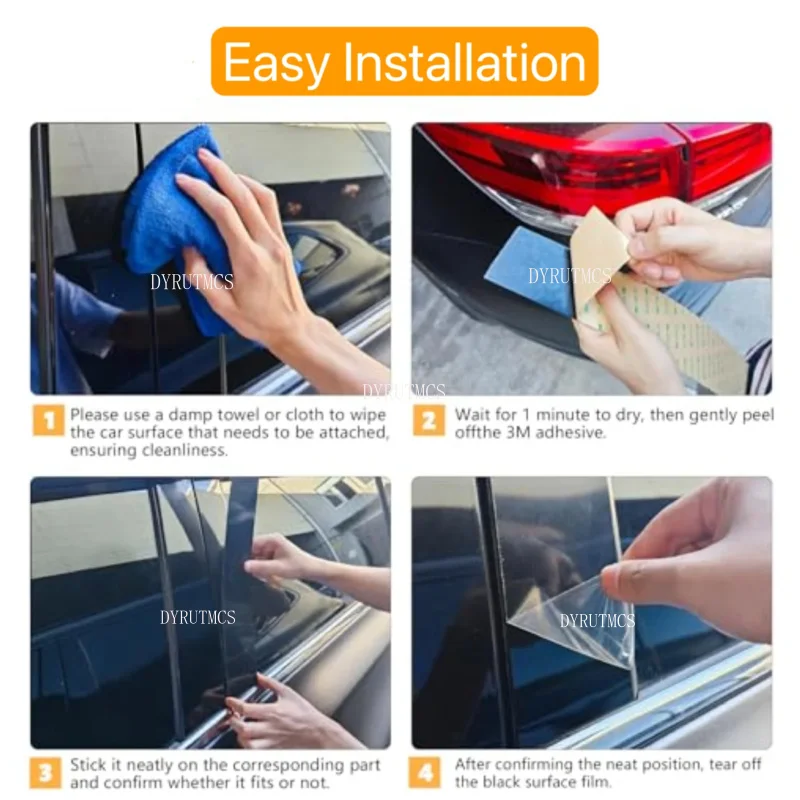 Easy Installation

DYRUTMCS

DYRUTMCS

DYRUTMCS

1 Please use a damp towel or cloth to wipe the car surface that needs to be attached, ensuring cleanliness.

2 Wait for 1 minute to dry, then gently peel offthe 3M adhesive.

DYRUTMCS

DYRUTMCS

3 Stick it neatly on the corresponding part and confirm whether it fits or not.

4 After confirming the neat position, tear off the black surface film.